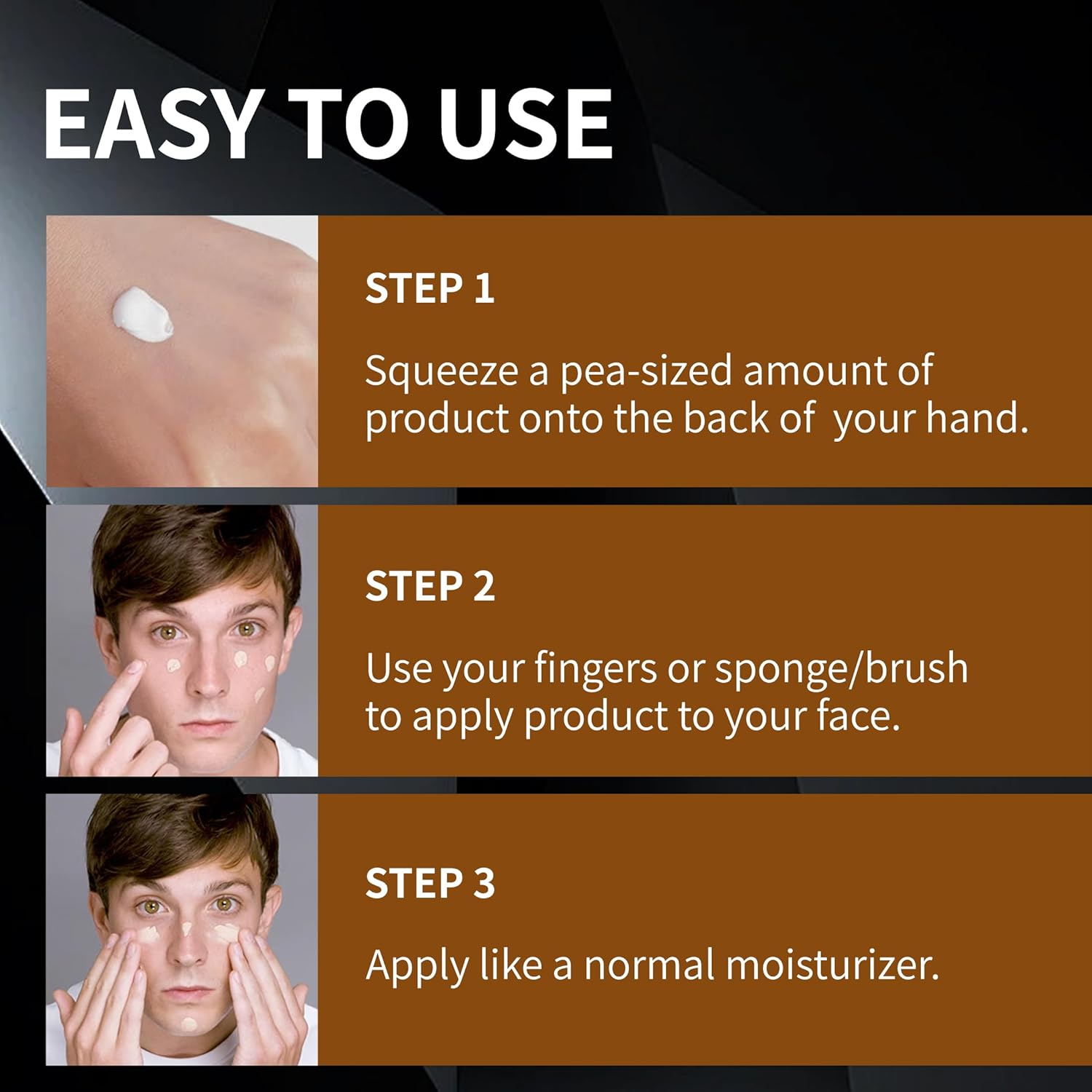 EASY TO USE

STEP 1

Squeeze a pea-sized amount of product onto the back of  your hand.

STEP 2

Use your fingers or sponge/brush to apply product to your face.

STEP 3

Apply like a normal moisturizer.