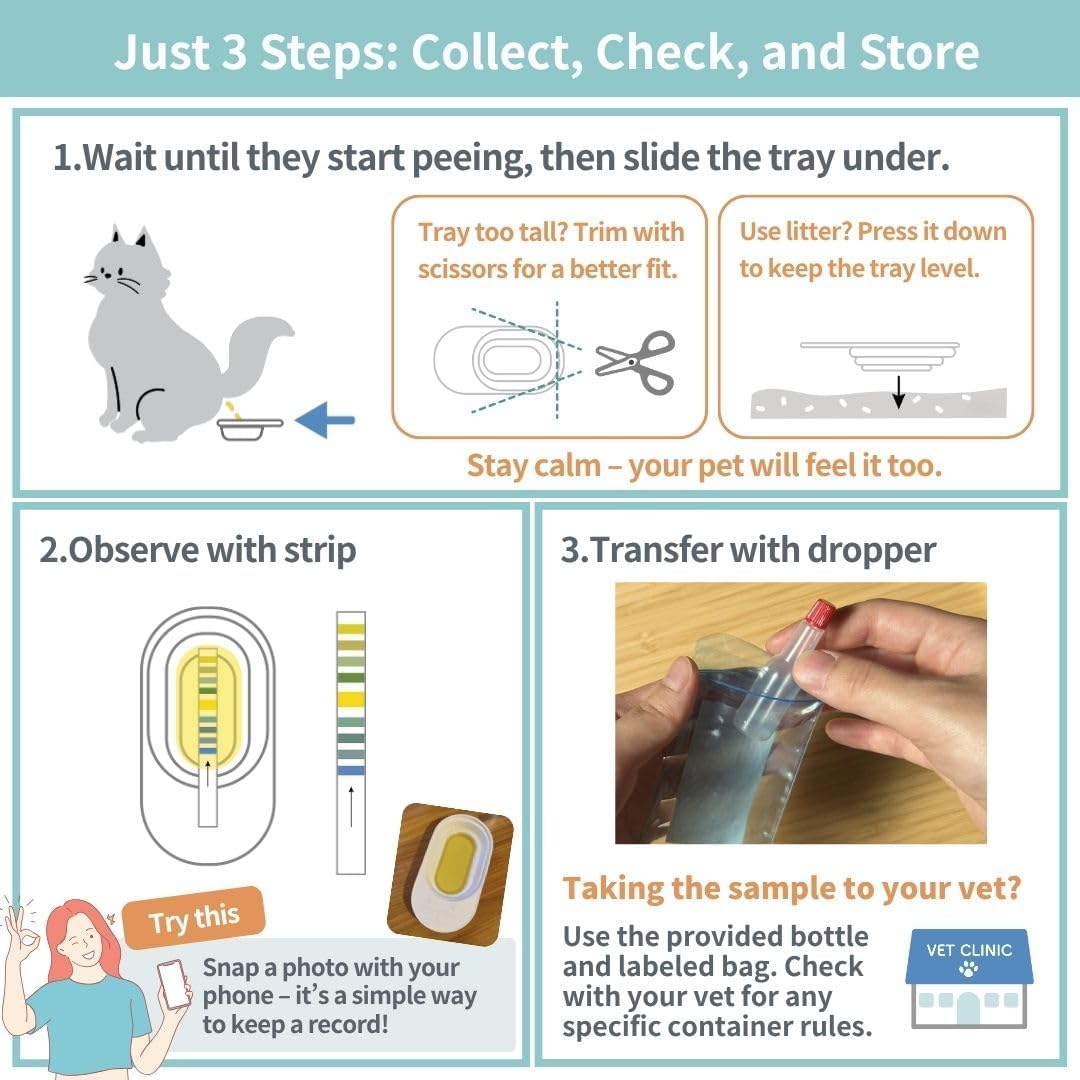 Just 3 Steps: Collect, Check, and Store

1.Wait until they start peeing, then slide the tray under.

Tray too tall? Trim with scissors for a better fit.

Use litter? Press it down to keep the tray level.

Stay calm – your pet will feel it too.

2.Observe with strip

Try this

Snap a photo with your phone – it's a simple way to keep a record!

3.Transfer with dropper

Taking the sample to your vet?

Use the provided bottle and labeled bag. Check with your vet for any specific container rules.

VET CLINIC