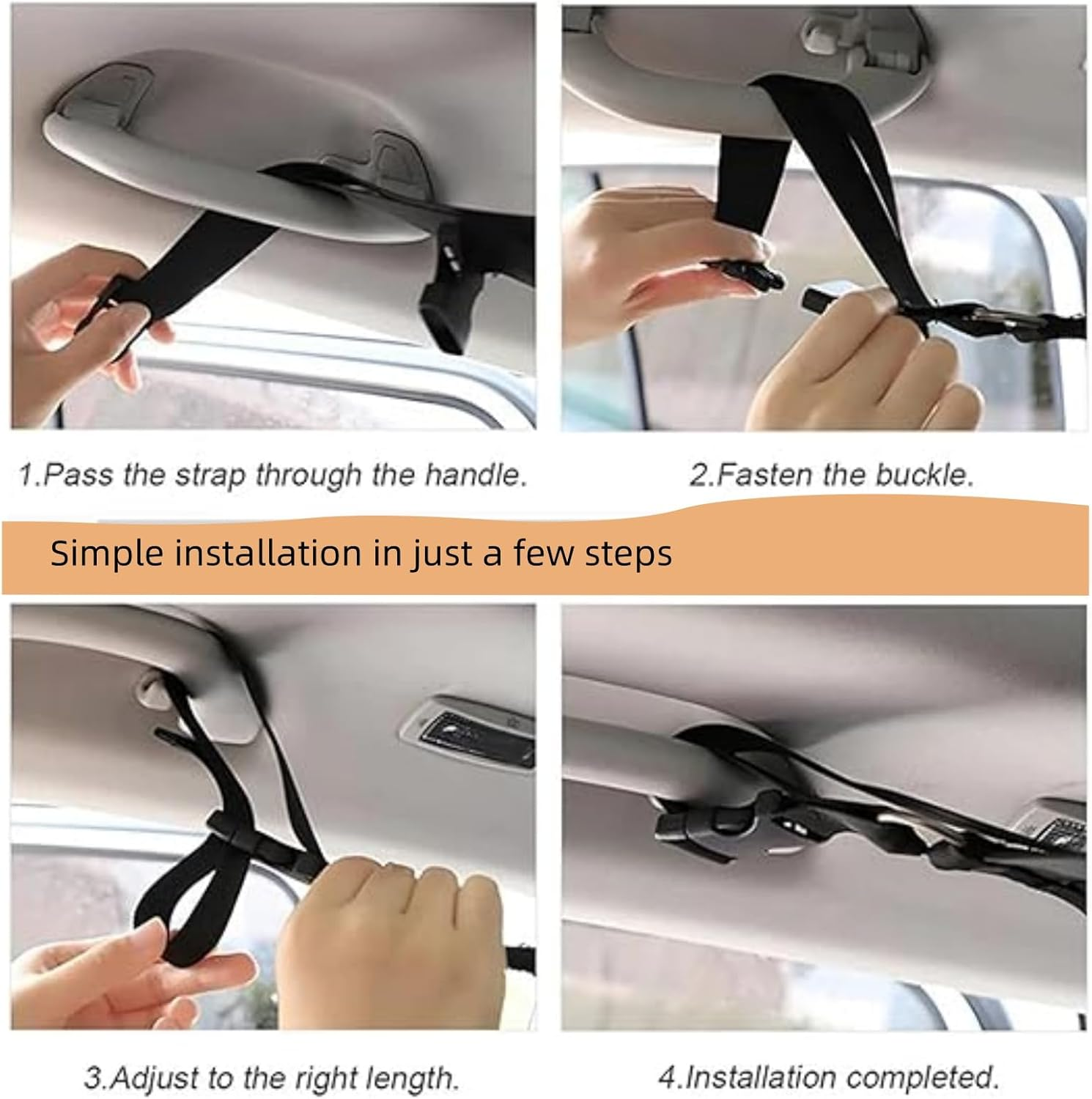 1.Pass the strap through the handle.

2.Fasten the buckle.

Simple installation in just a few steps

3.Adjust to the right length.

4.Installation completed.