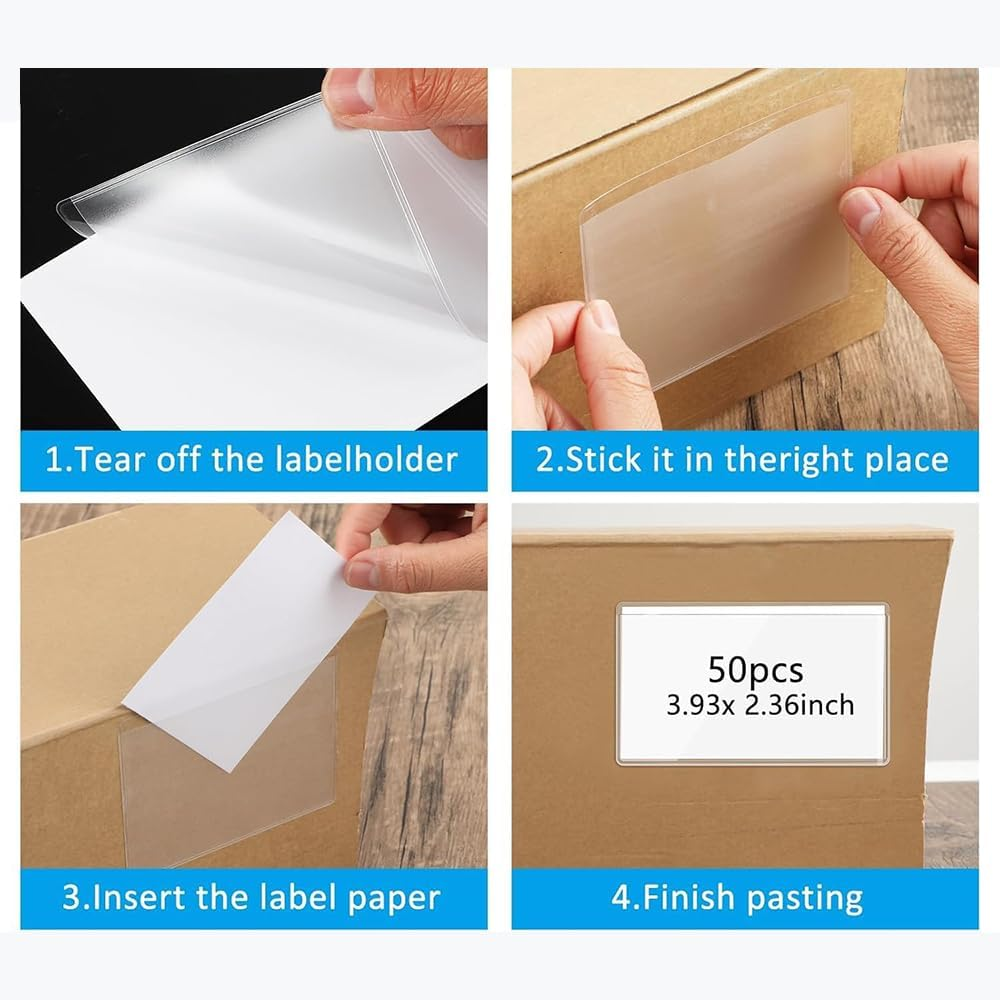 1.Tear off the labelholder

2.Stick it in theright place

3.Insert the label paper

50pcs
3.93x 2.36inch

4.Finish pasting