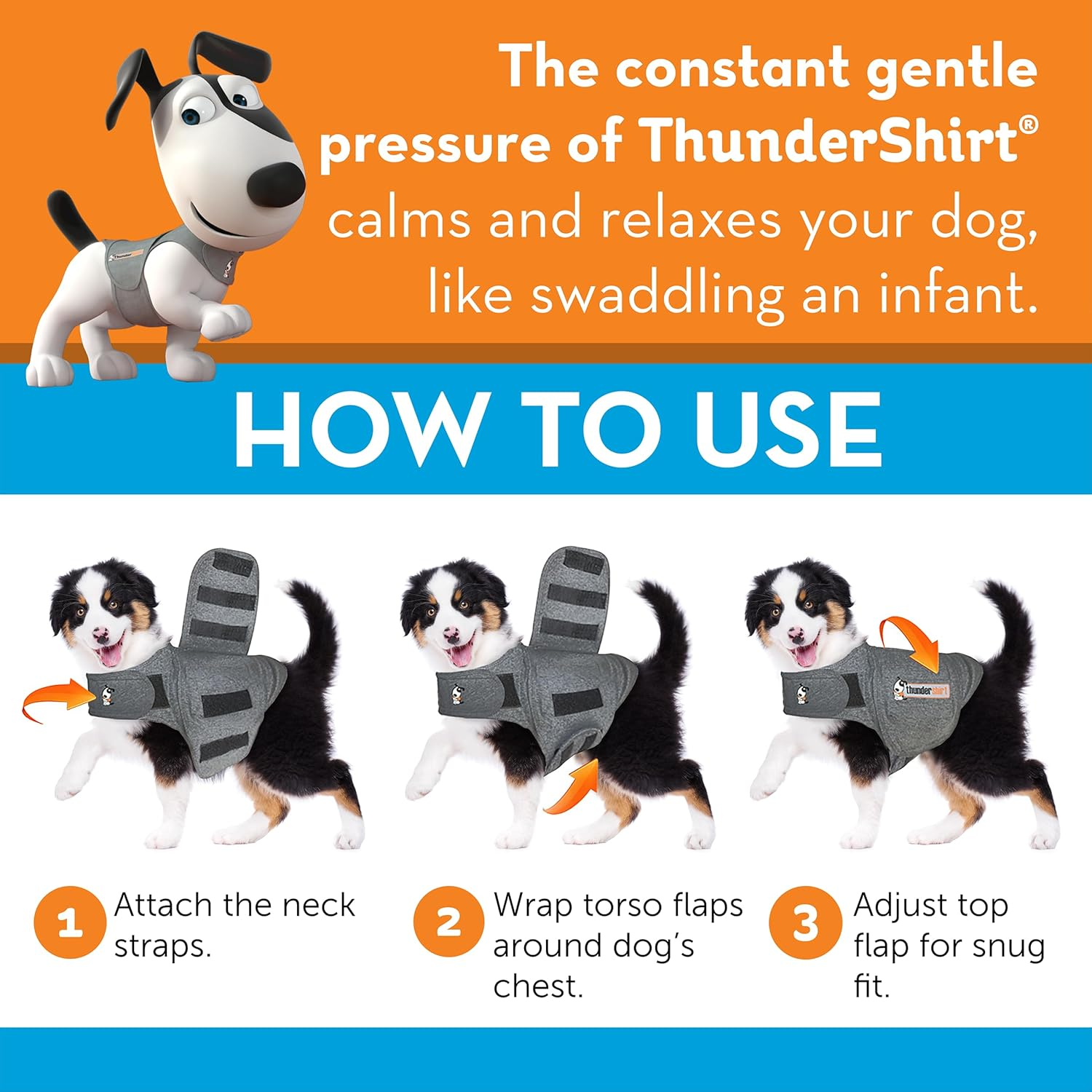 The constant gentle pressure of ThunderShirt® calms and relaxes your dog, like swaddling an infant.

HOW TO USE

thundershirt

1 Attach the neck straps.

2 Wrap torso flaps around dog's chest.

3 Adjust top flap for snug fit.