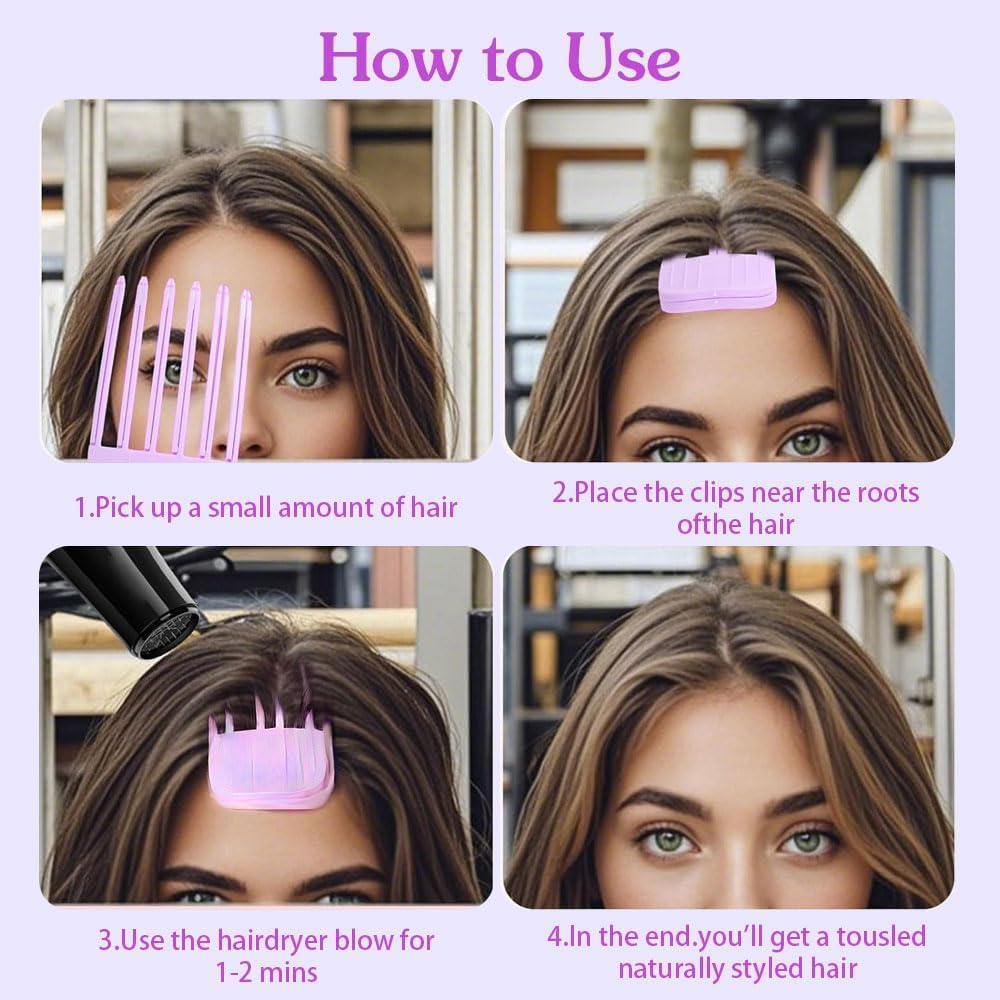 How to Use

1.Pick up a small amount of hair

2.Place the clips near the roots ofthe hair

3.Use the hairdryer blow for 1-2 mins

4.In the end.you'll get a tousled naturally styled hair