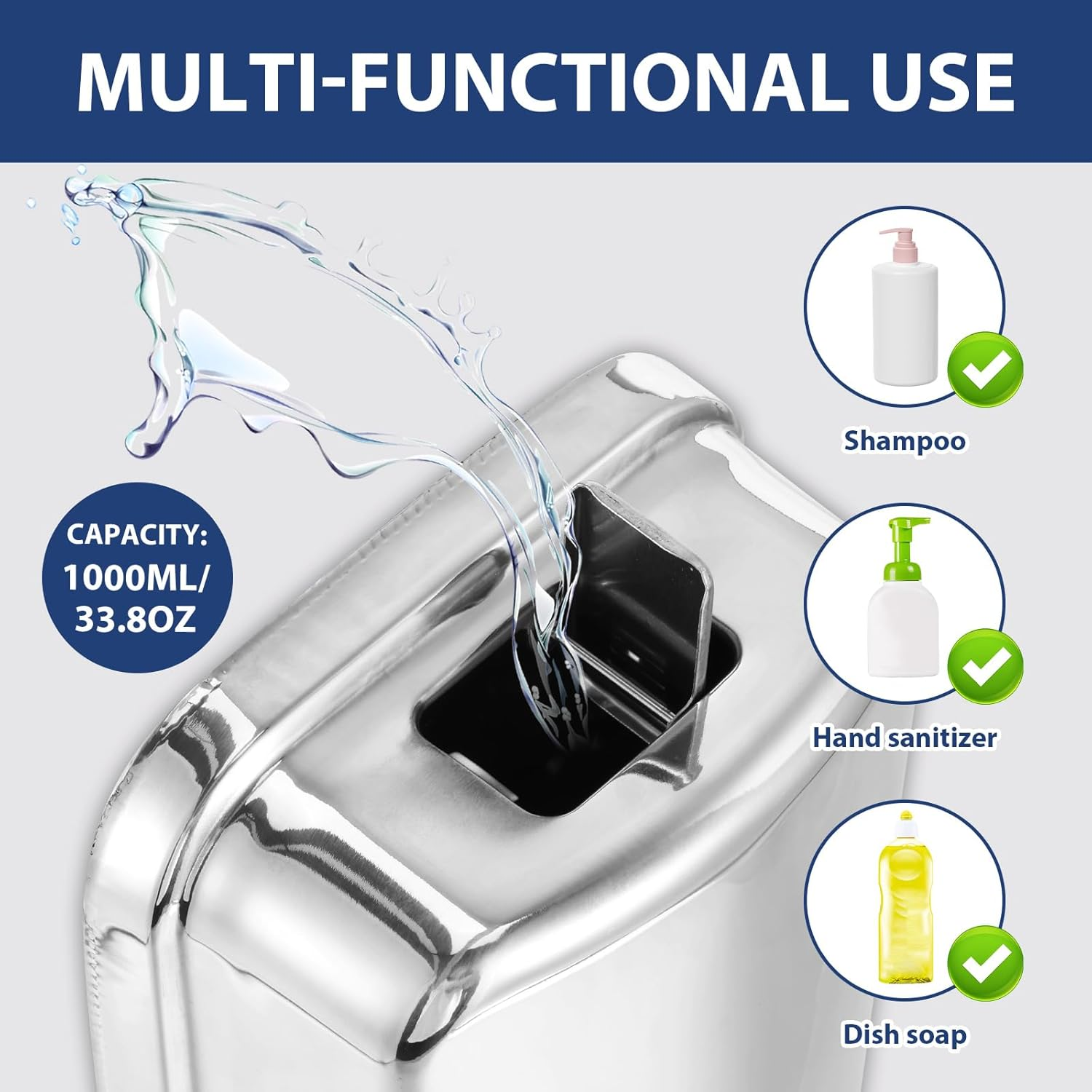 MULTI-FUNCTIONAL USE

CAPACITY:
1000ML/
33.8OZ

Shampoo

Hand sanitizer

Dish soap