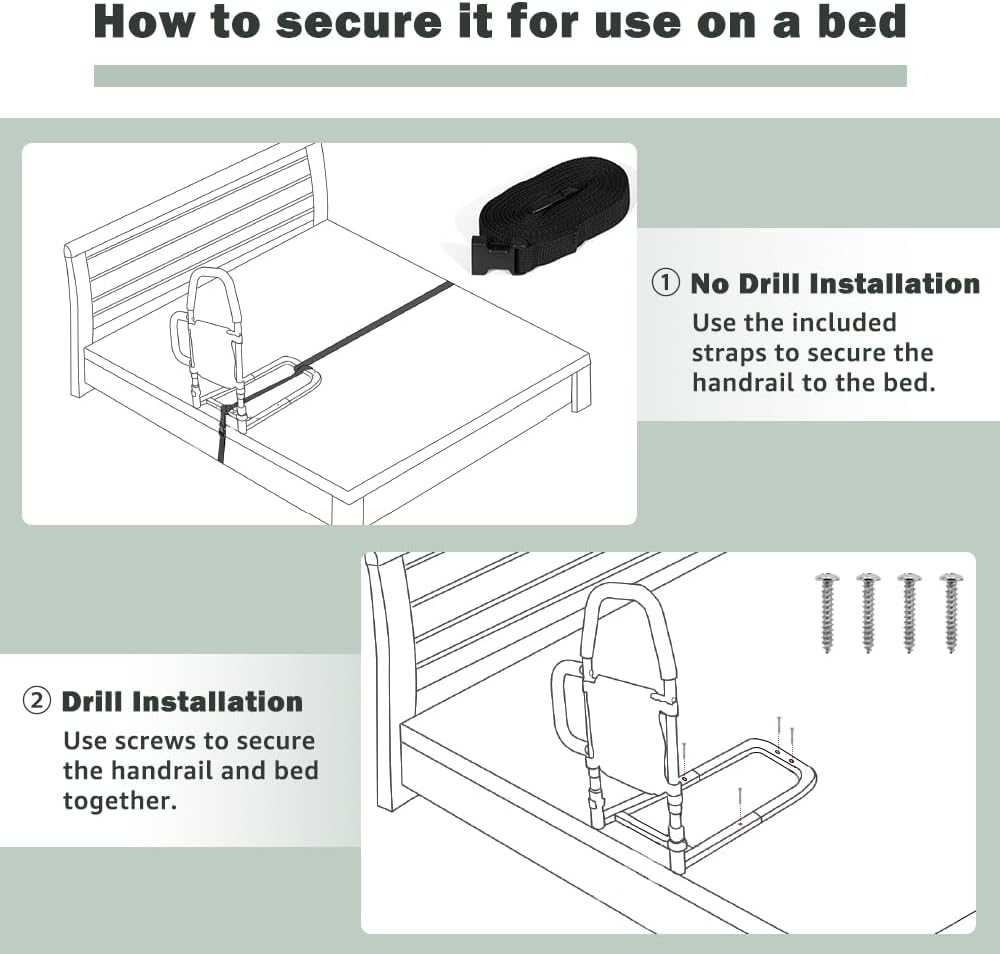 How to secure it for use on a bed

① No Drill Installation
Use the included straps to secure the handrail to the bed.

② Drill Installation
Use screws to secure the handrail and bed together.