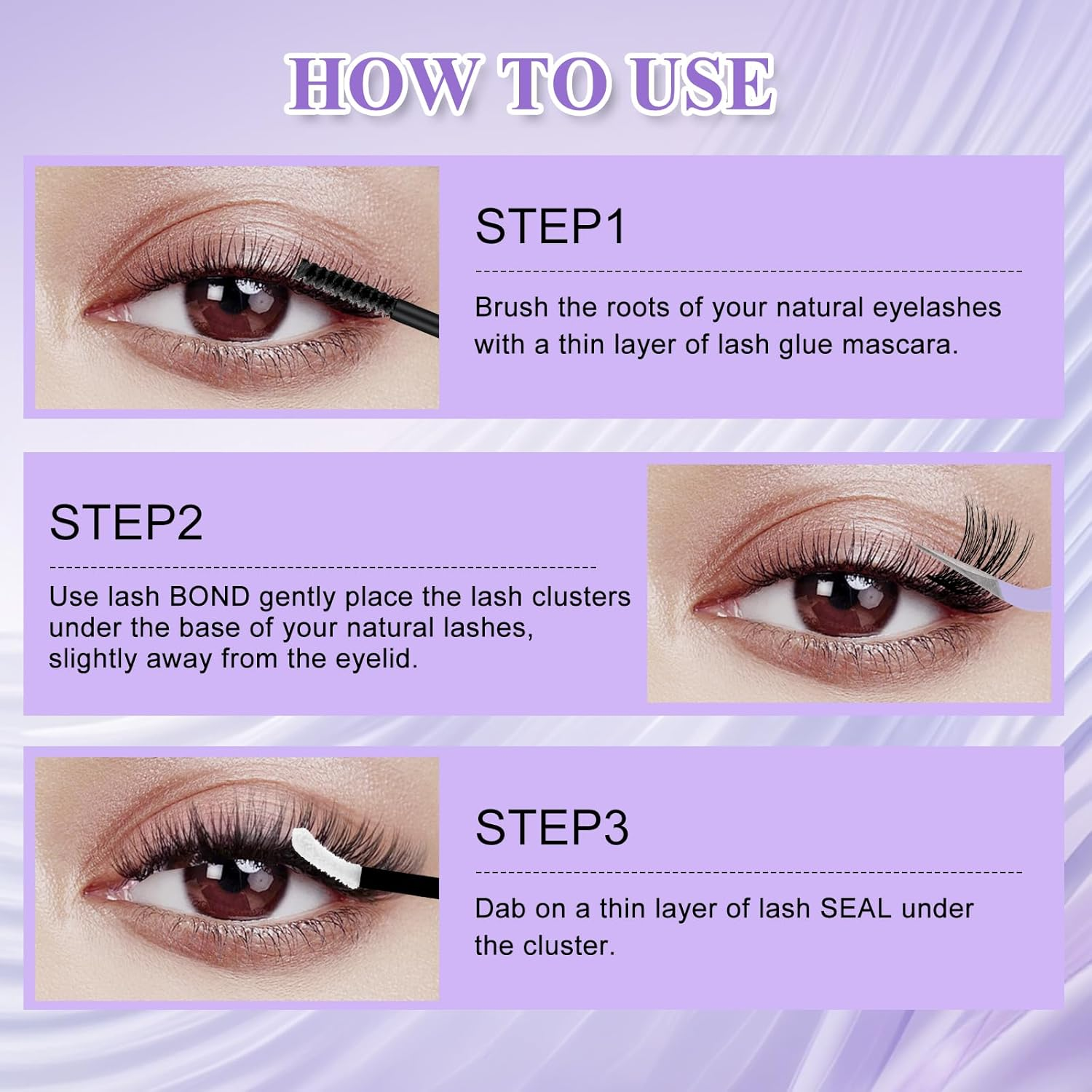 HOW TO USE

STEP1

Brush the roots of your natural eyelashes with a thin layer of lash glue mascara.

STEP2

Use lash BOND gently place the lash clusters under the base of your natural lashes, slightly away from the eyelid.

STEP3

Dab on a thin layer of lash SEAL under the cluster.