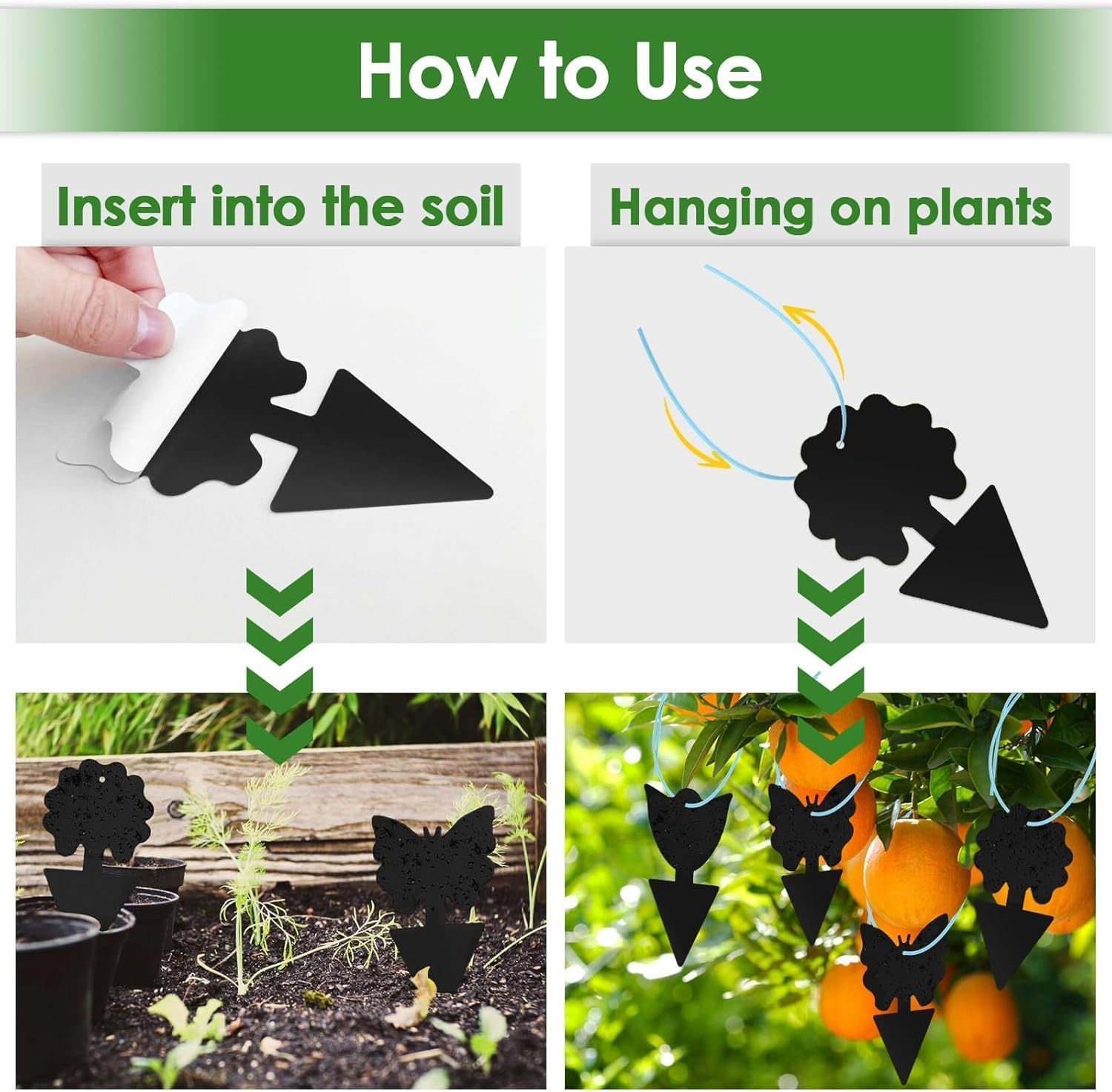 How to Use

Insert into the soil

Hanging on plants