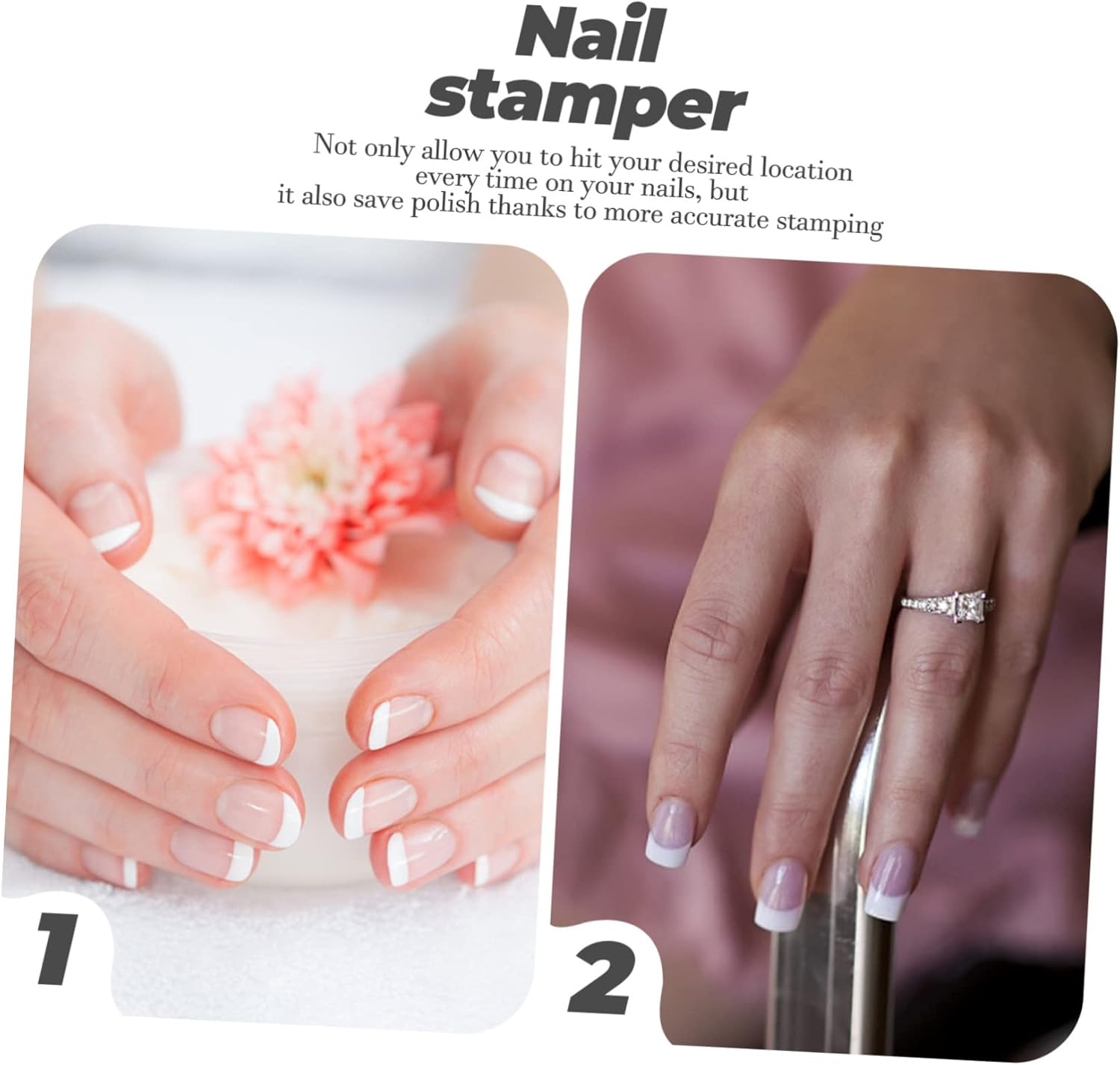 Nail stamper

Not only allow you to hit your desired location every time on your nails, but it also save polish thanks to more accurate stamping

1

2