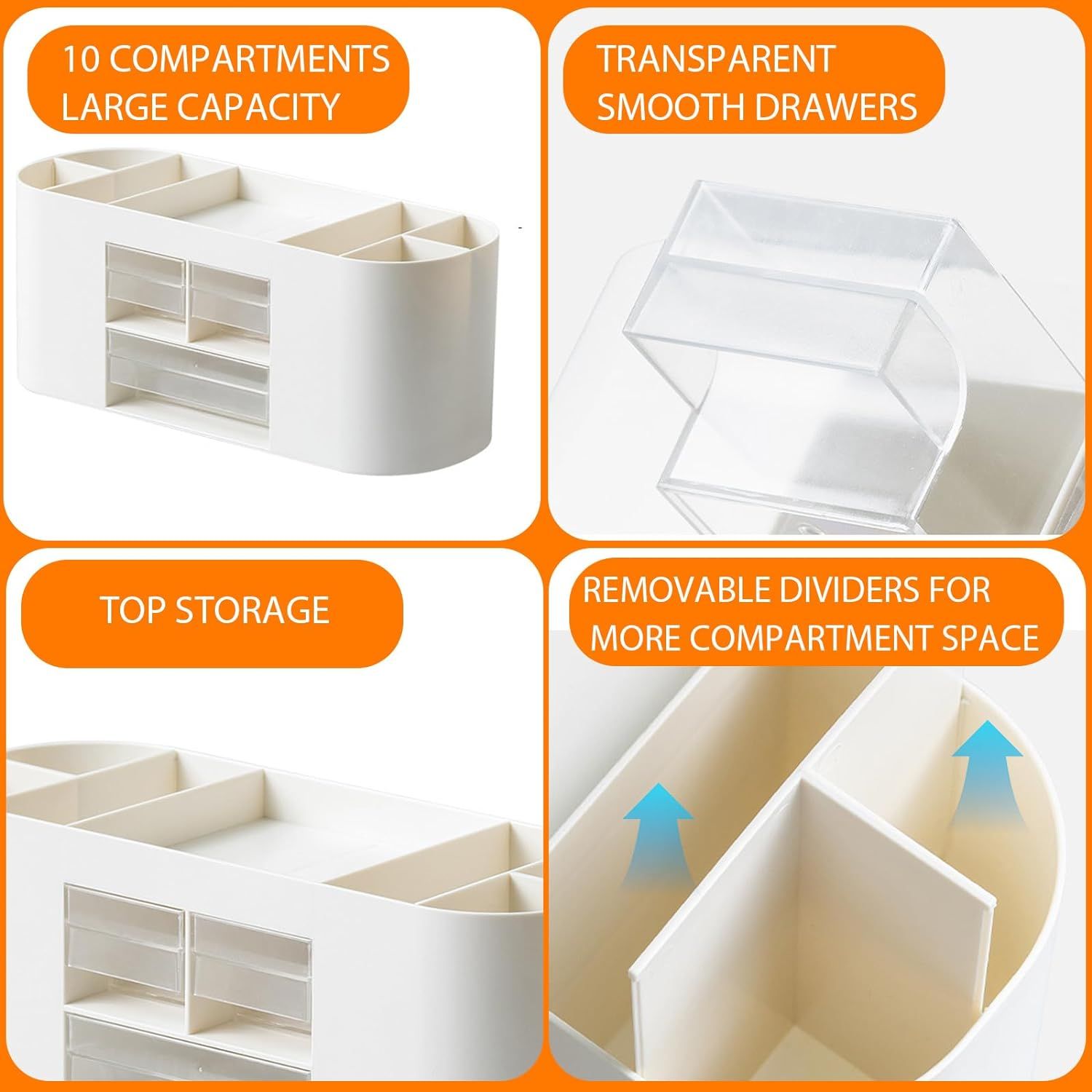 10 COMPARTMENTS
LARGE CAPACITY

TRANSPARENT
SMOOTH DRAWERS

TOP STORAGE

REMOVABLE DIVIDERS FOR
MORE COMPARTMENT SPACE