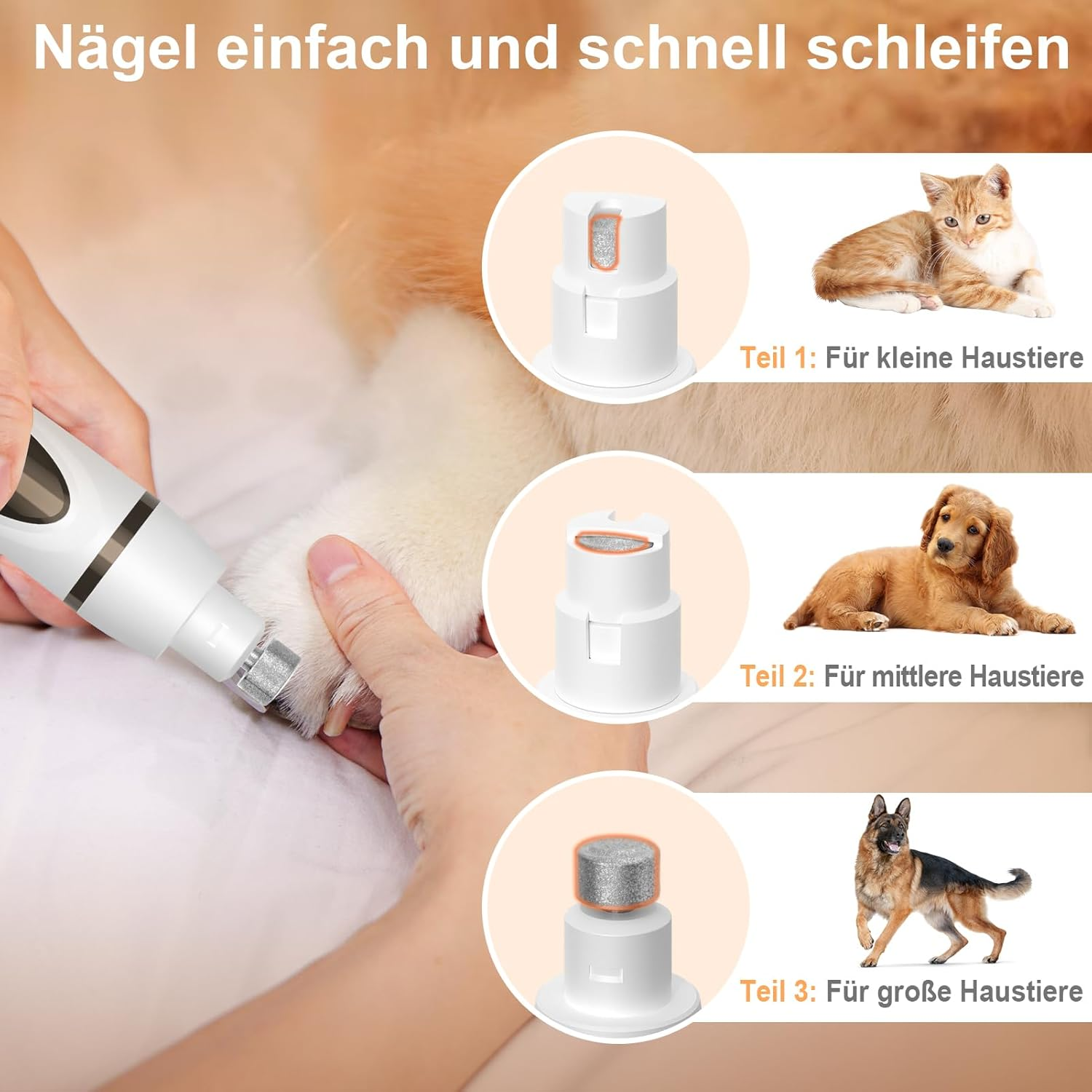 Nägel einfach und schnell schleifen

Teil 1: Für kleine Haustiere

Teil 2: Für mittlere Haustiere

Teil 3: Für große Haustiere