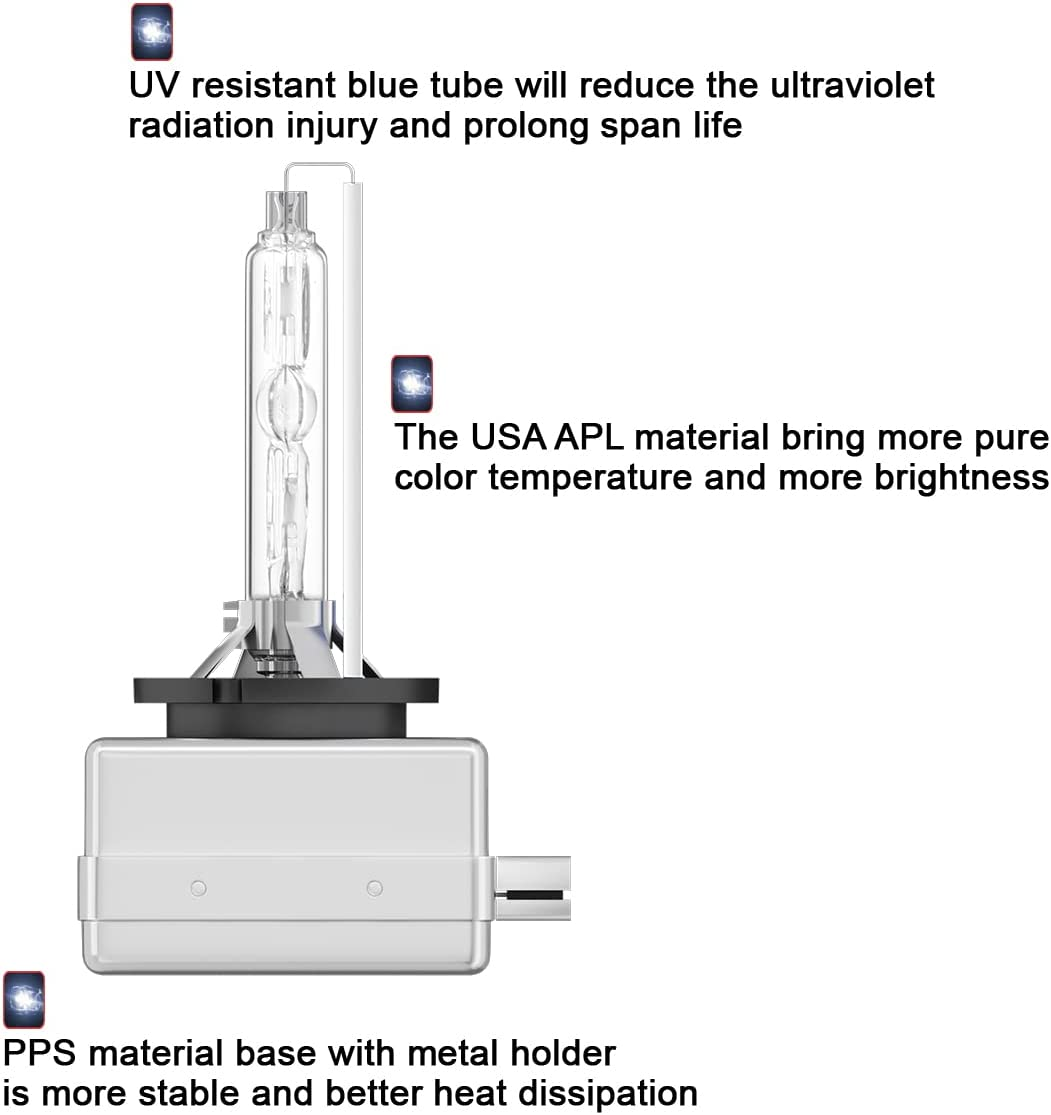 UV resistant blue tube will reduce the ultraviolet radiation injury and prolong span life

The USA APL material bring more pure color temperature and more brightness

PPS material base with metal holder is more stable and better heat dissipation