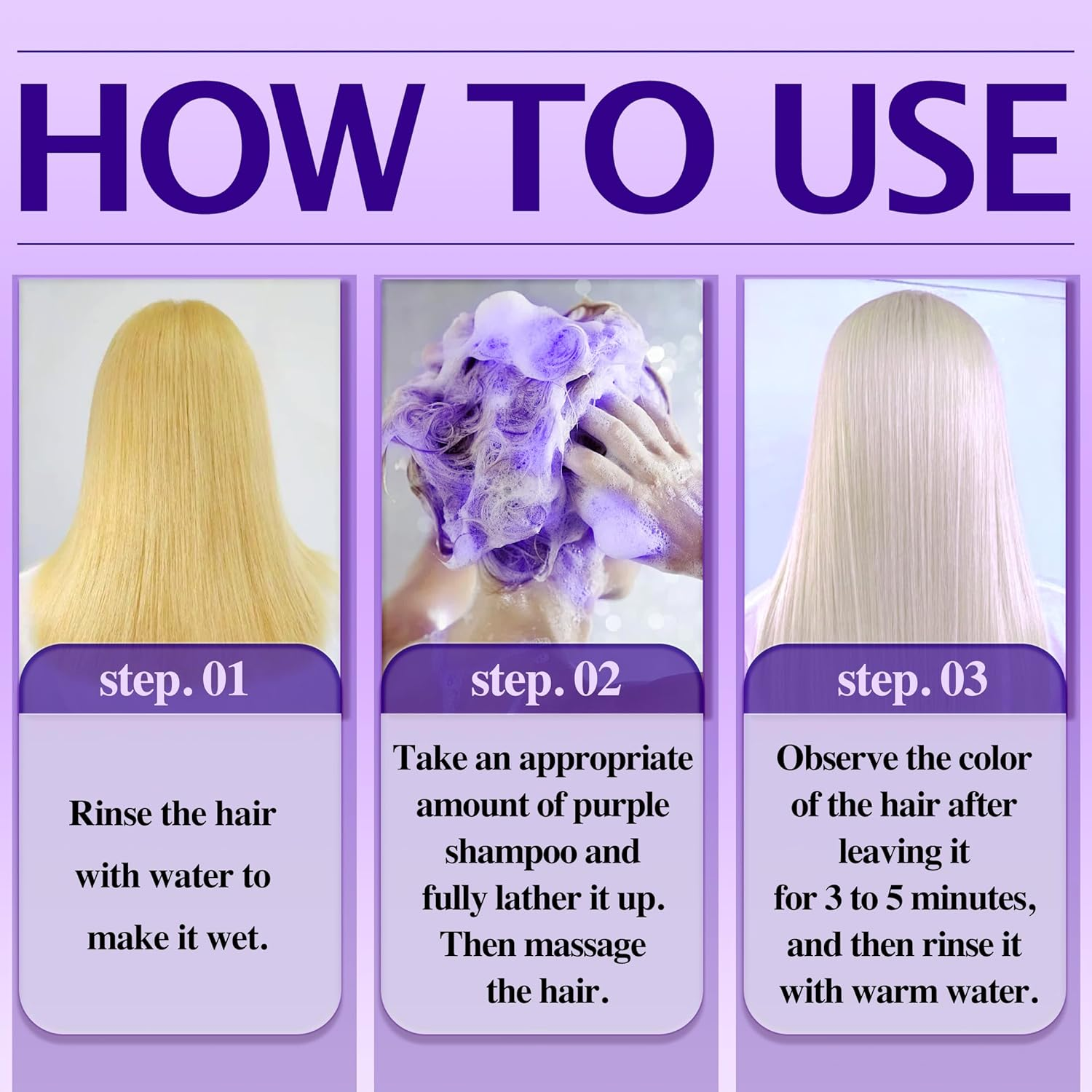 HOW TO USE

step. 01

Rinse the hair with water to make it wet.

step. 02

Take an appropriate amount of purple shampoo and fully lather it up. Then massage the hair.

step. 03

Observe the color of the hair after leaving it for 3 to 5 minutes, and then rinse it with warm water.