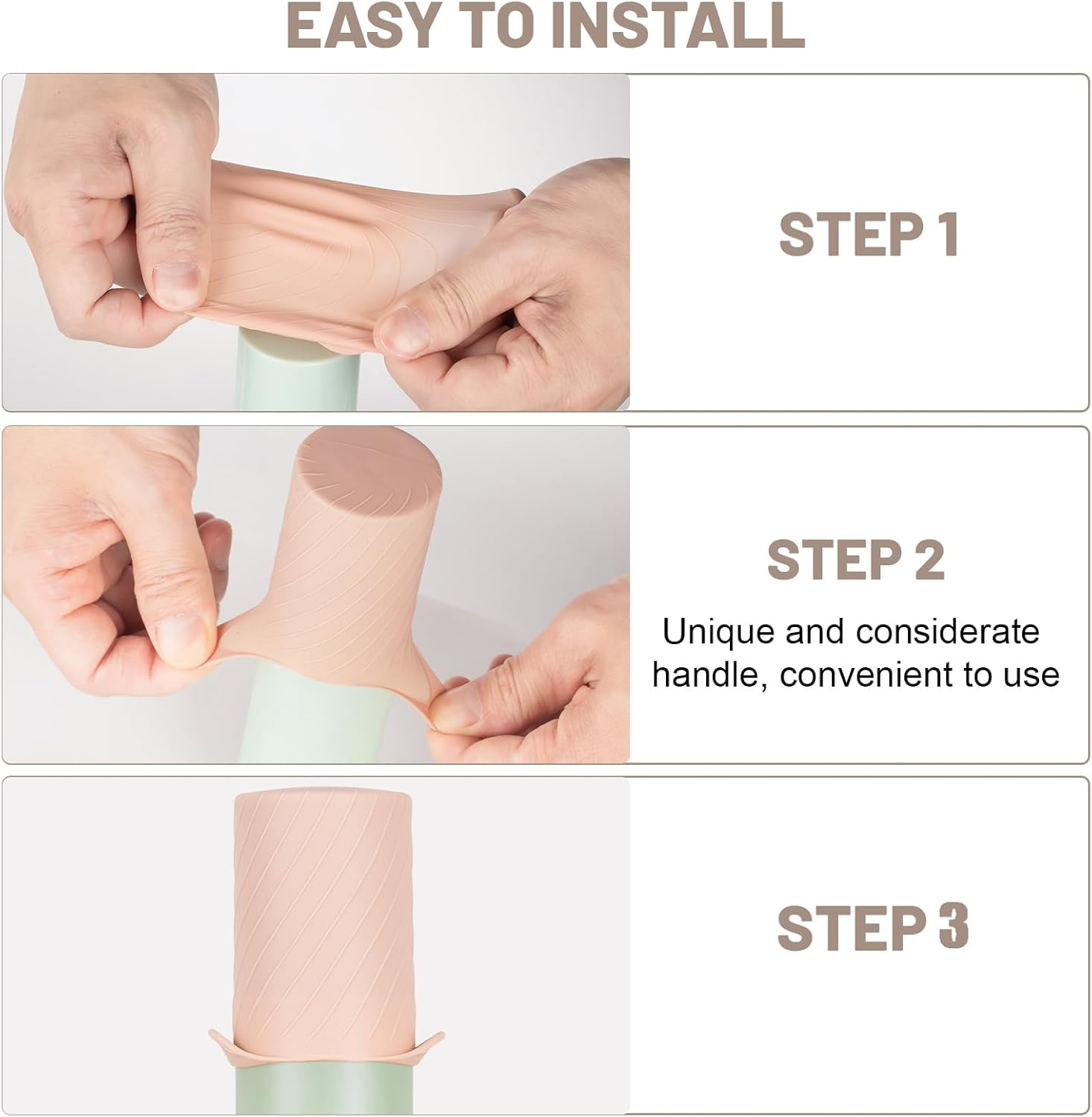 EASY TO INSTALL

STEP 1

STEP 2

Unique and considerate handle, convenient to use

STEP 3