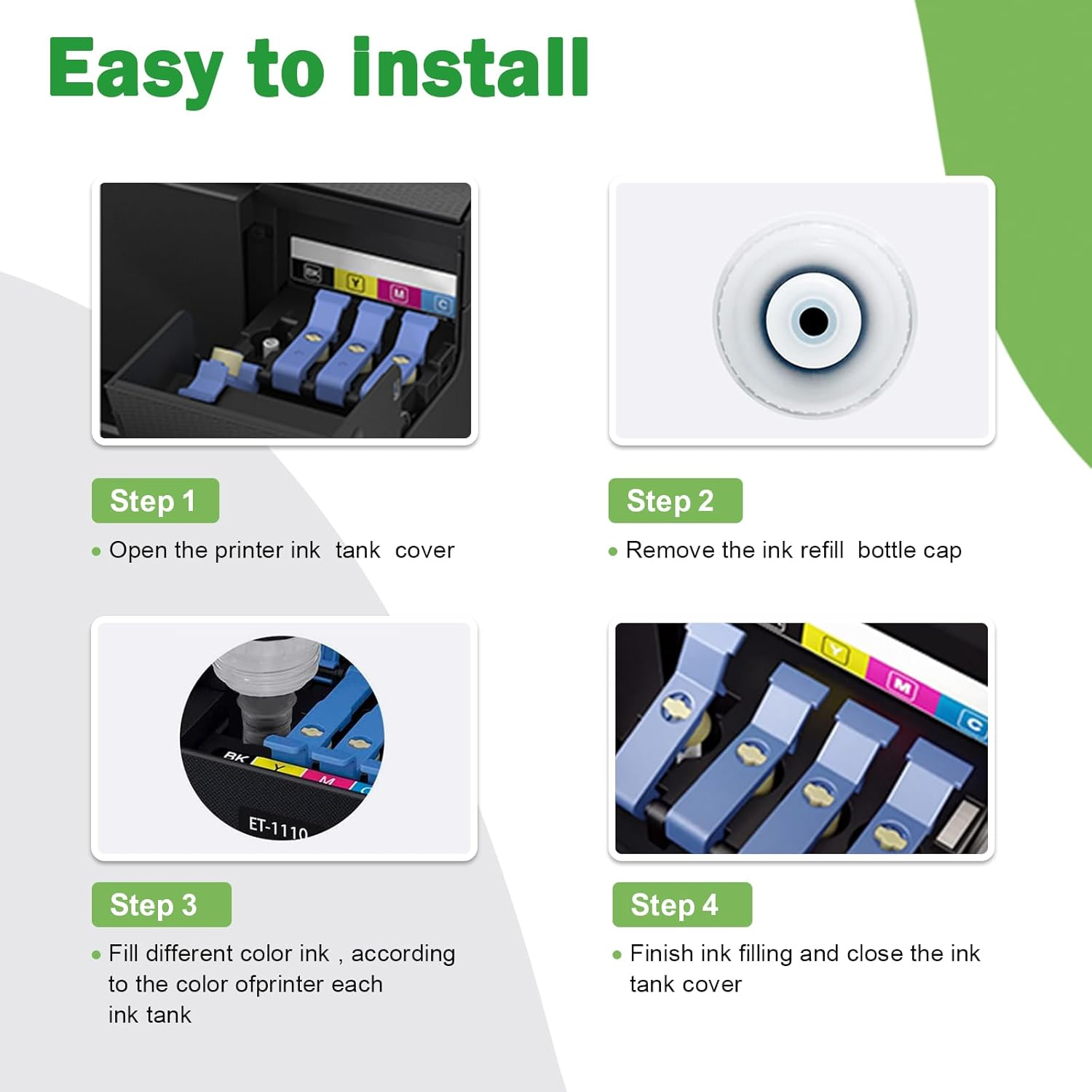 Easy to install

BK Y M C

Step 1

• Open the printer ink tank cover

Step 2

• Remove the ink refill bottle cap

BK Y M C
ET-1110

Step 3

• Fill different color ink , according to the color ofprinter each ink tank

Y M C

Step 4

• Finish ink filling and close the ink tank cover