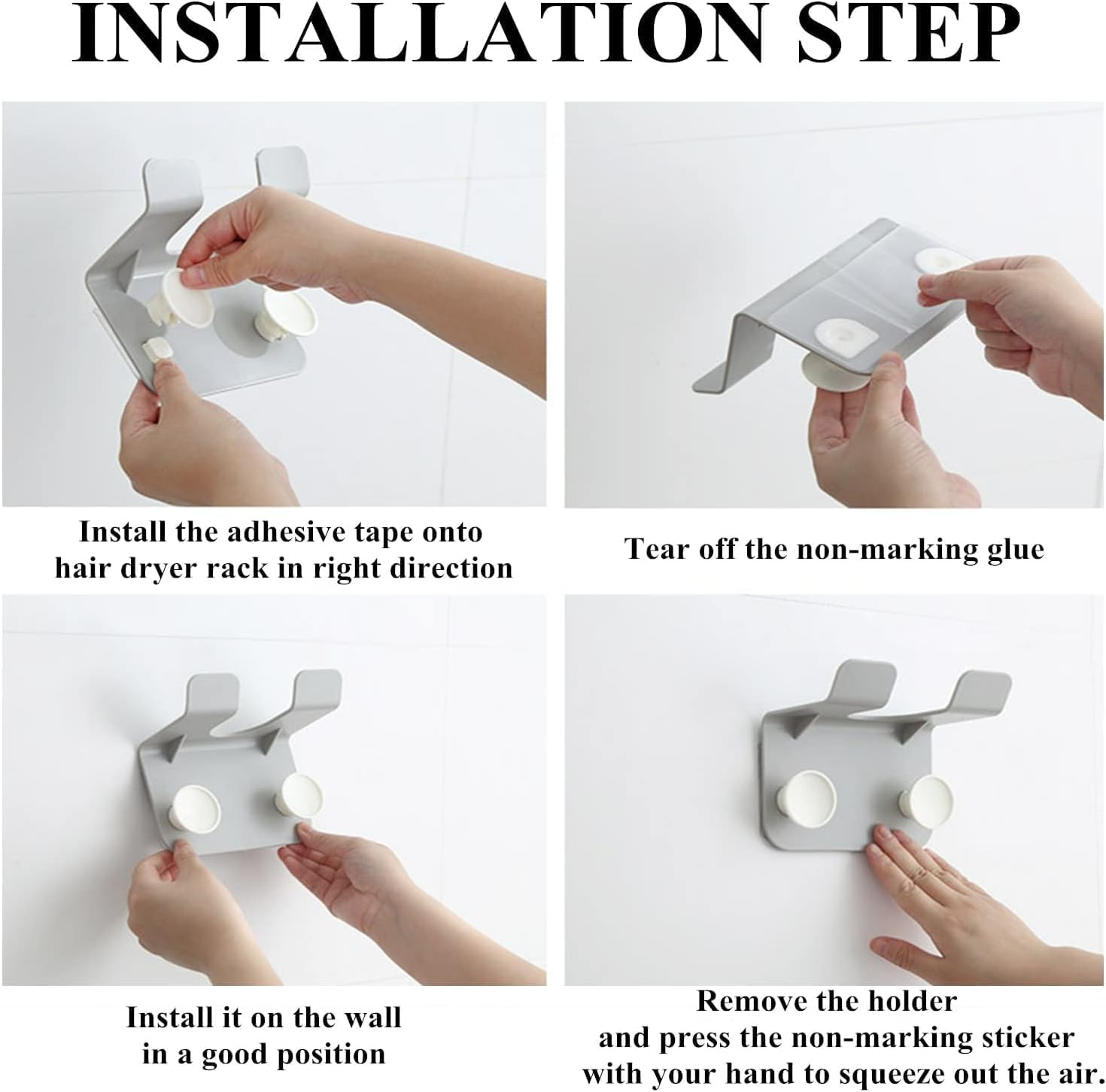 INSTALLATION STEP

Install the adhesive tape onto hair dryer rack in right direction

Tear off the non-marking glue

Install it on the wall in a good position

Remove the holder and press the non-marking sticker with your hand to squeeze out the air.