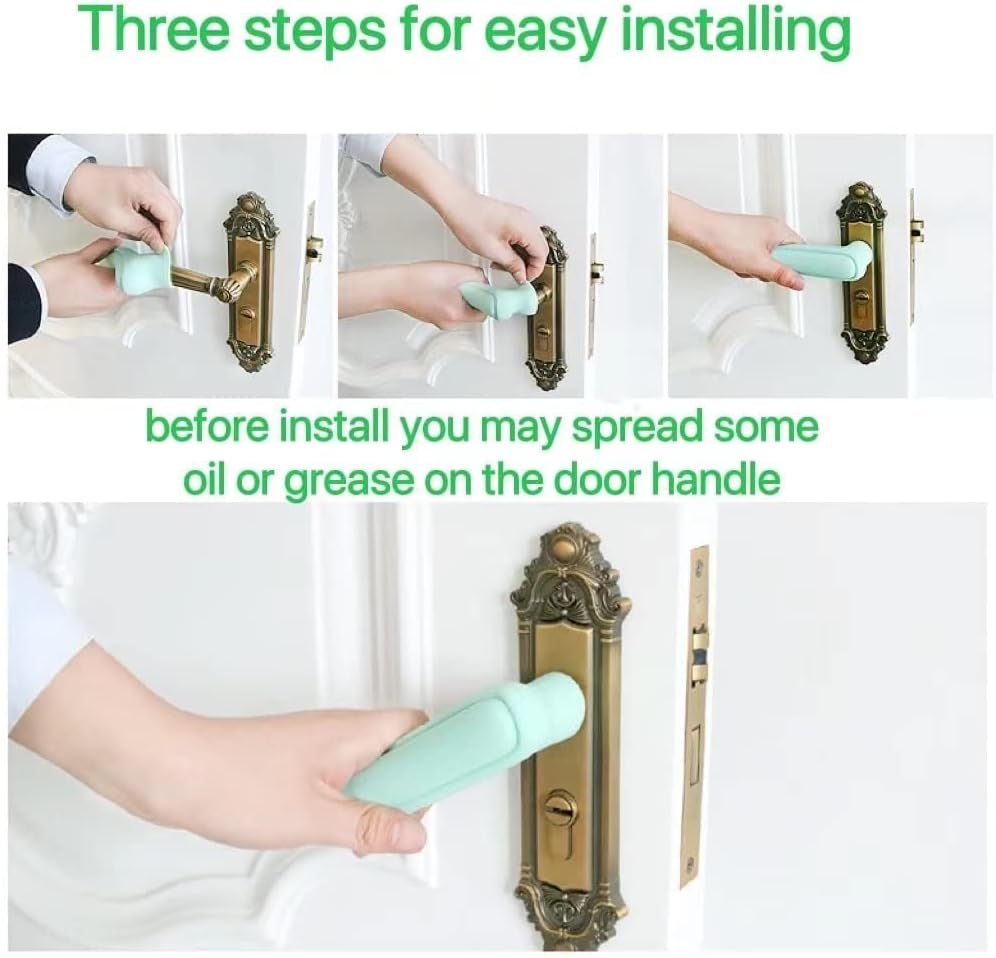 Three steps for easy installing

before install you may spread some oil or grease on the door handle