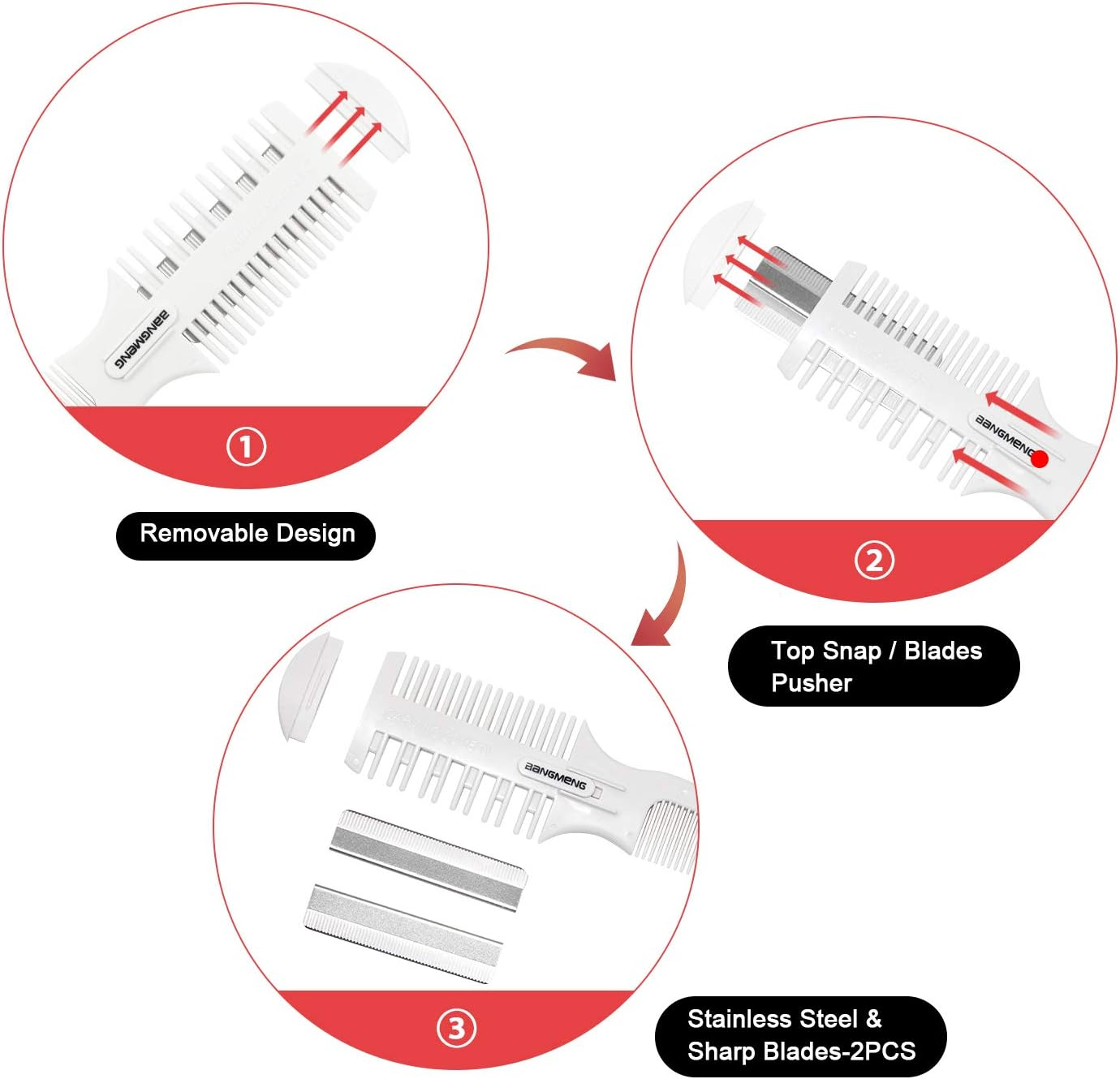 BANGMENG

①

Removable Design

BANGMENG

②

Top Snap / Blades Pusher

BANGMENG

③

Stainless Steel & Sharp Blades-2PCS