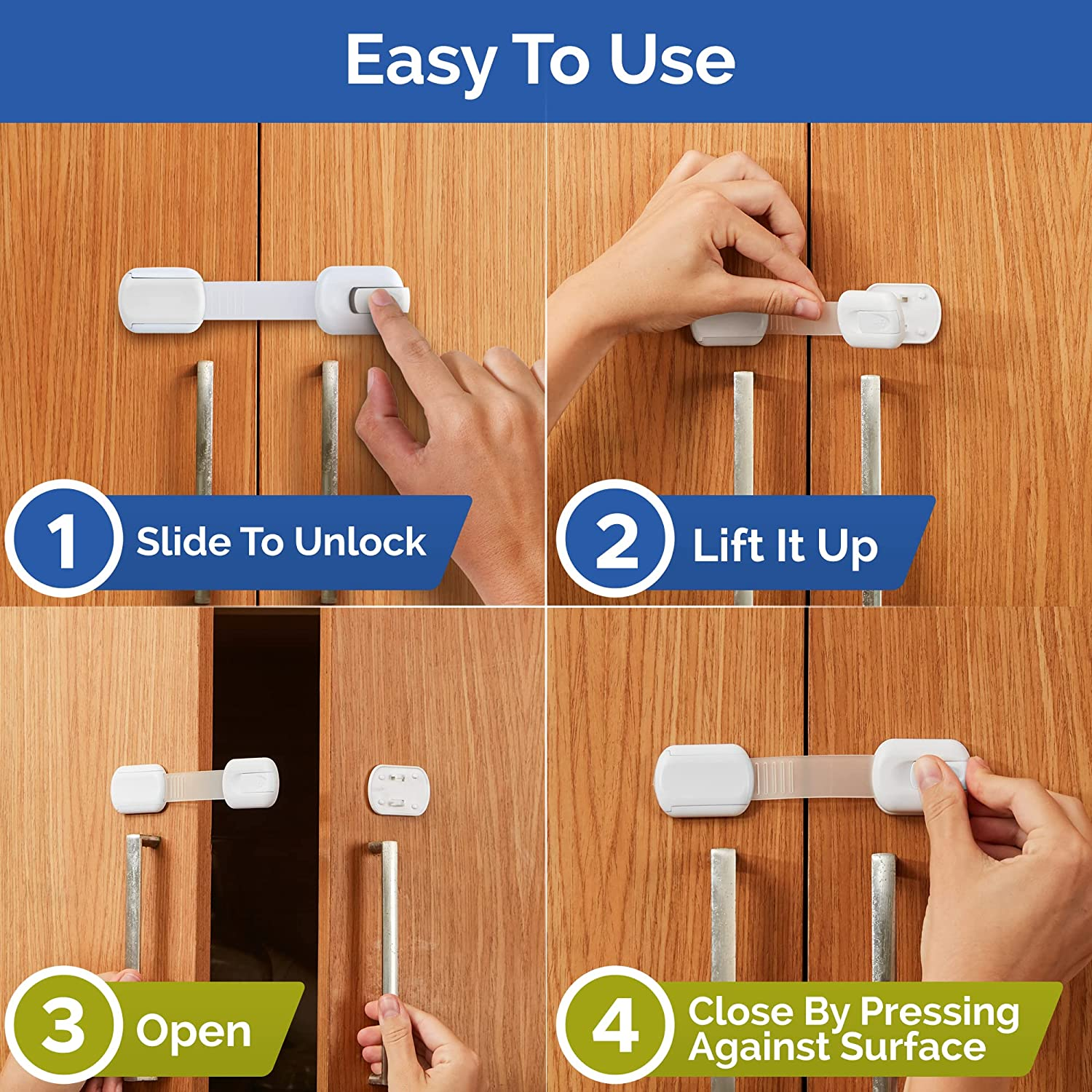 Easy To Use

1 Slide To Unlock

2 Lift It Up

3 Open

4 Close By Pressing Against Surface