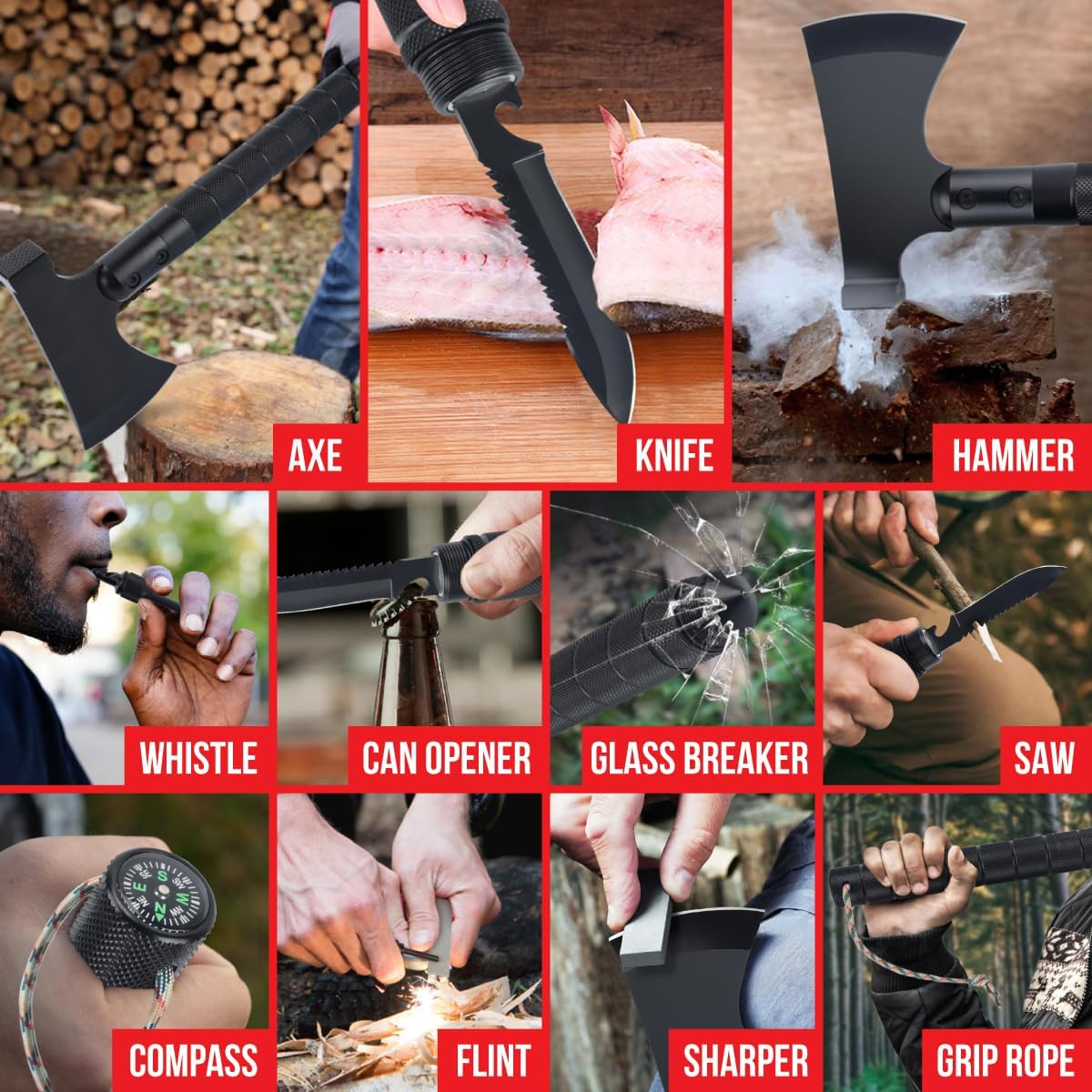 AXE
KNIFE
HAMMER
WHISTLE
CAN OPENER
GLASS BREAKER
SAW
COMPASS
FLINT
SHARPER
GRIP ROPE