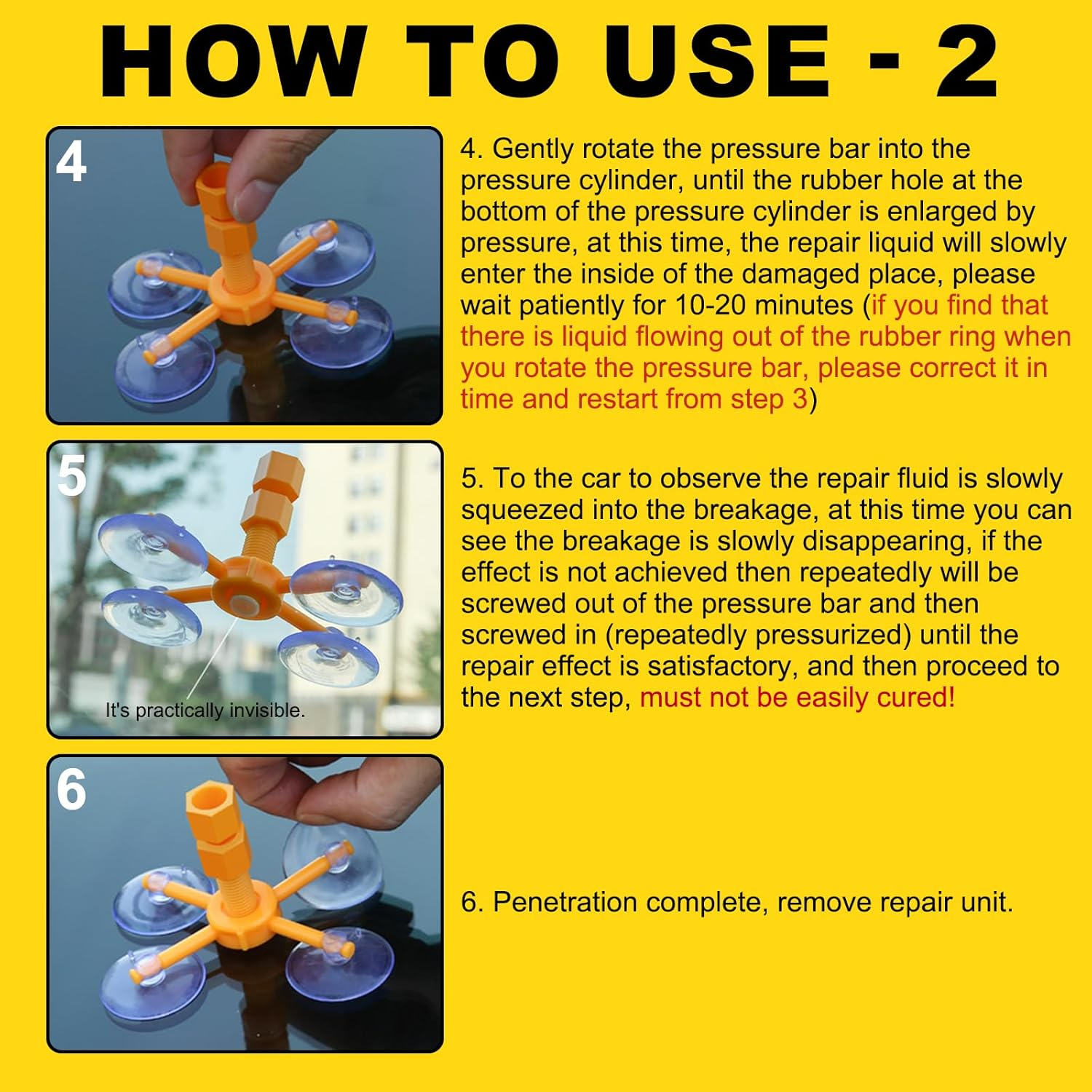 HOW TO USE - 2

4

4. Gently rotate the pressure bar into the pressure cylinder, until the rubber hole at the bottom of the pressure cylinder is enlarged by pressure, at this time, the repair liquid will slowly enter the inside of the damaged place, please wait patiently for 10-20 minutes (if you find that there is liquid flowing out of the rubber ring when you rotate the pressure bar, please correct it in time and restart from step 3)

5

It's practically invisible.

5. To the car to observe the repair fluid is slowly squeezed into the breakage, at this time you can see the breakage is slowly disappearing, if the effect is not achieved then repeatedly will be screwed out of the pressure bar and then screwed in (repeatedly pressurized) until the repair effect is satisfactory, and then proceed to the next step, must not be easily cured!

6

6. Penetration complete, remove repair unit.