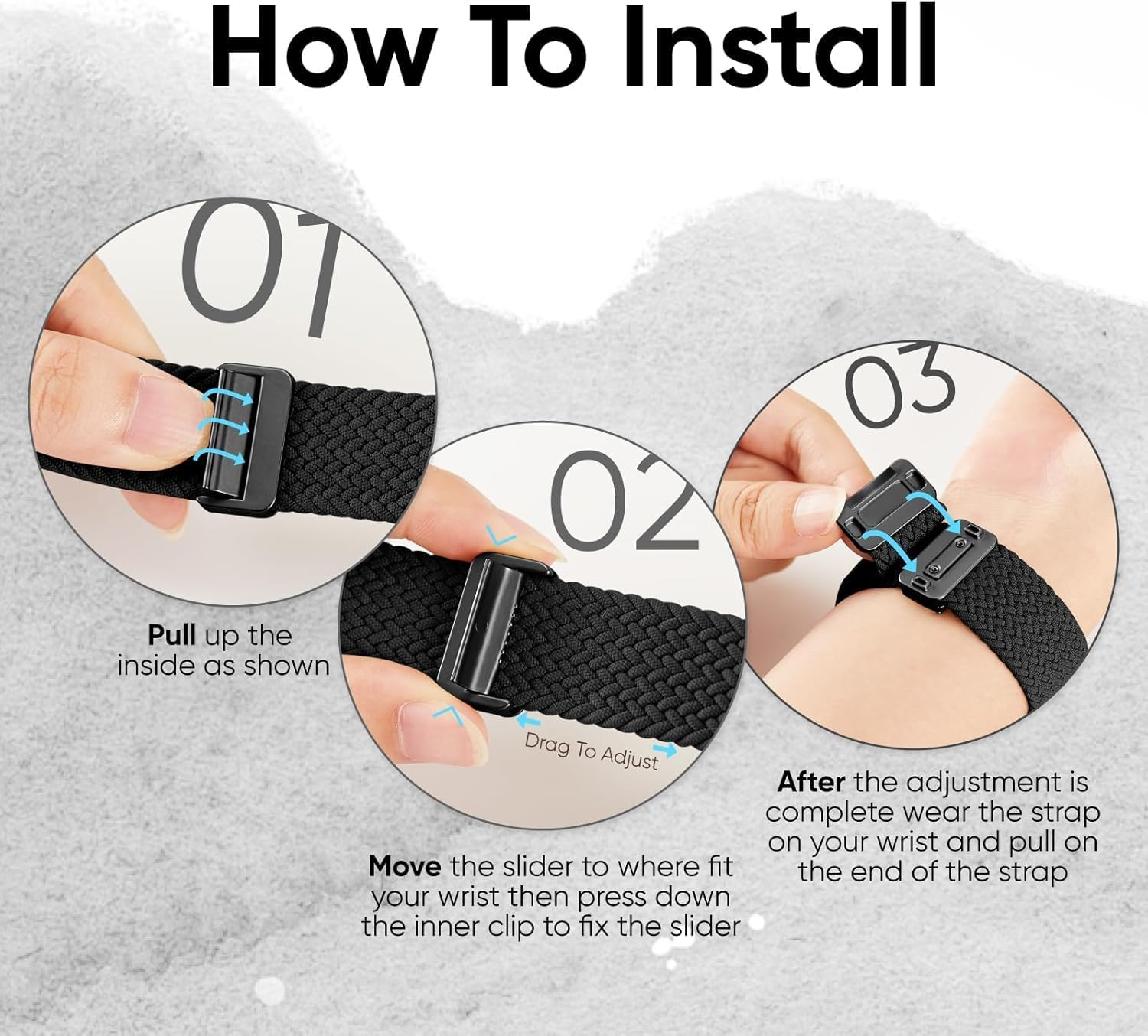 How To Install

01

Pull up the inside as shown

02

Drag To Adjust

Move the slider to where fit your wrist then press down the inner clip to fix the slider

03

After the adjustment is complete wear the strap on your wrist and pull on the end of the strap