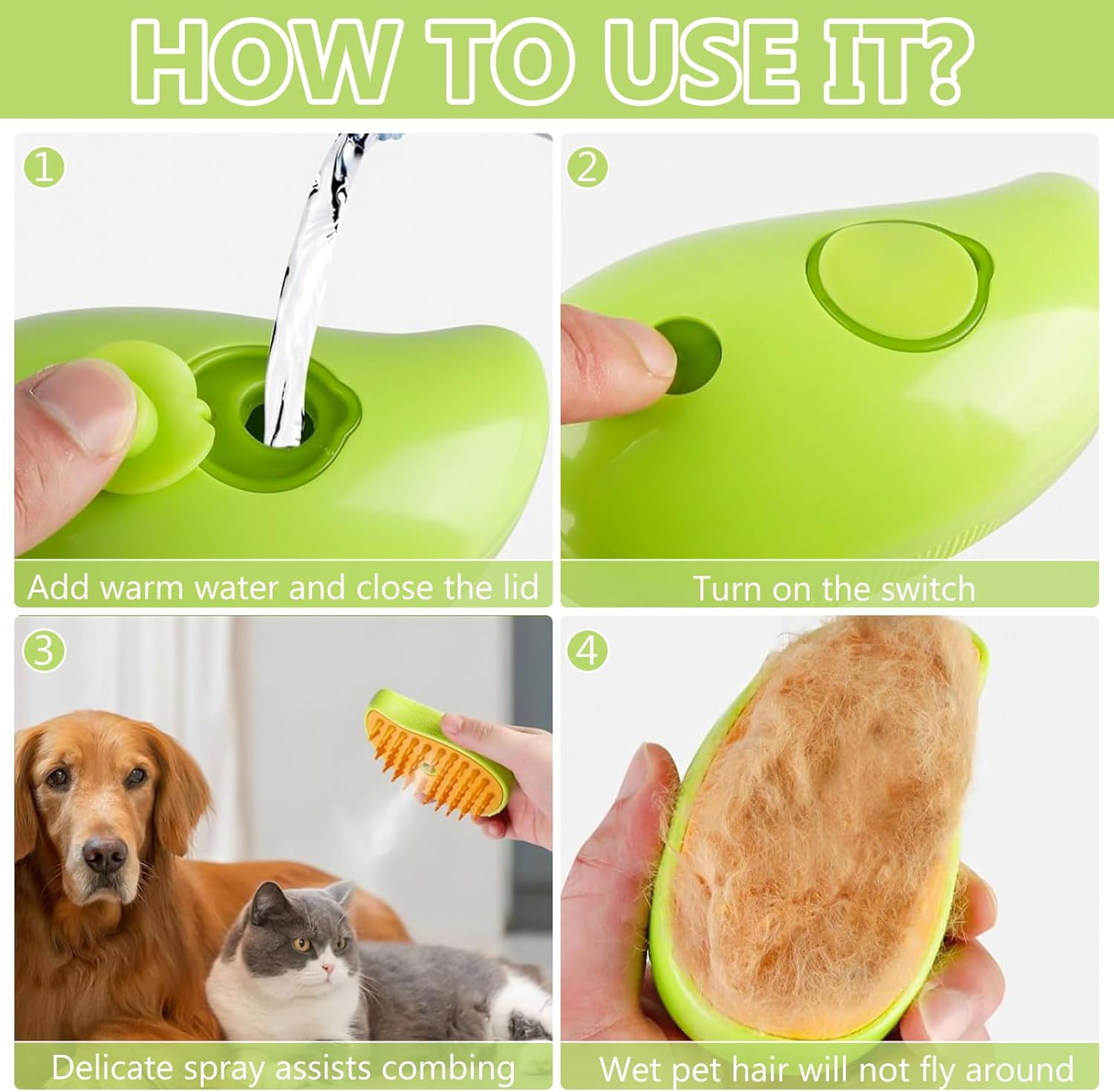 HOW TO USE IT?

1
Add warm water and close the lid

2
Turn on the switch

3
Delicate spray assists combing

4
Wet pet hair will not fly around