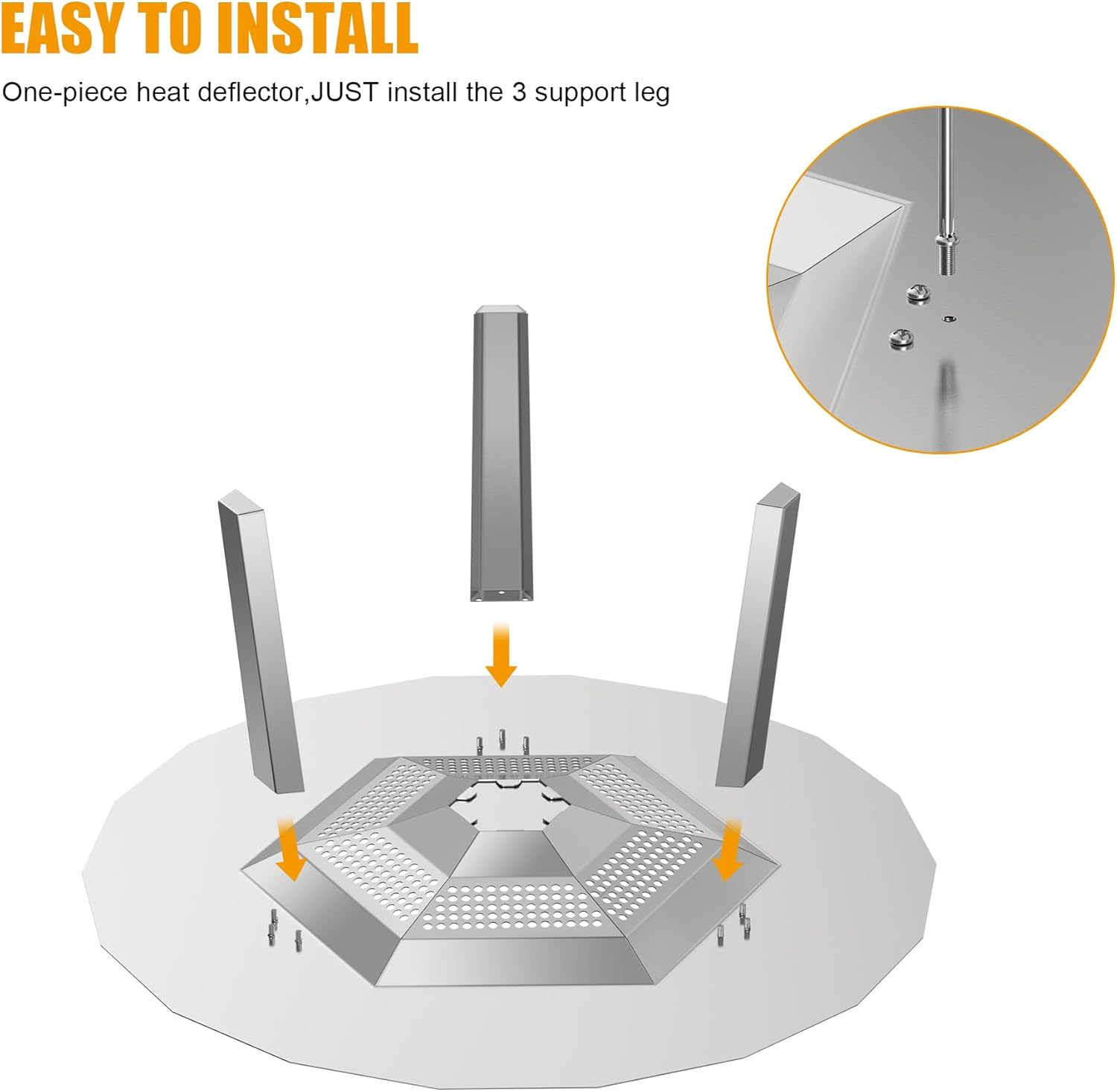 EASY TO INSTALL

One-piece heat deflector,JUST install the 3 support leg