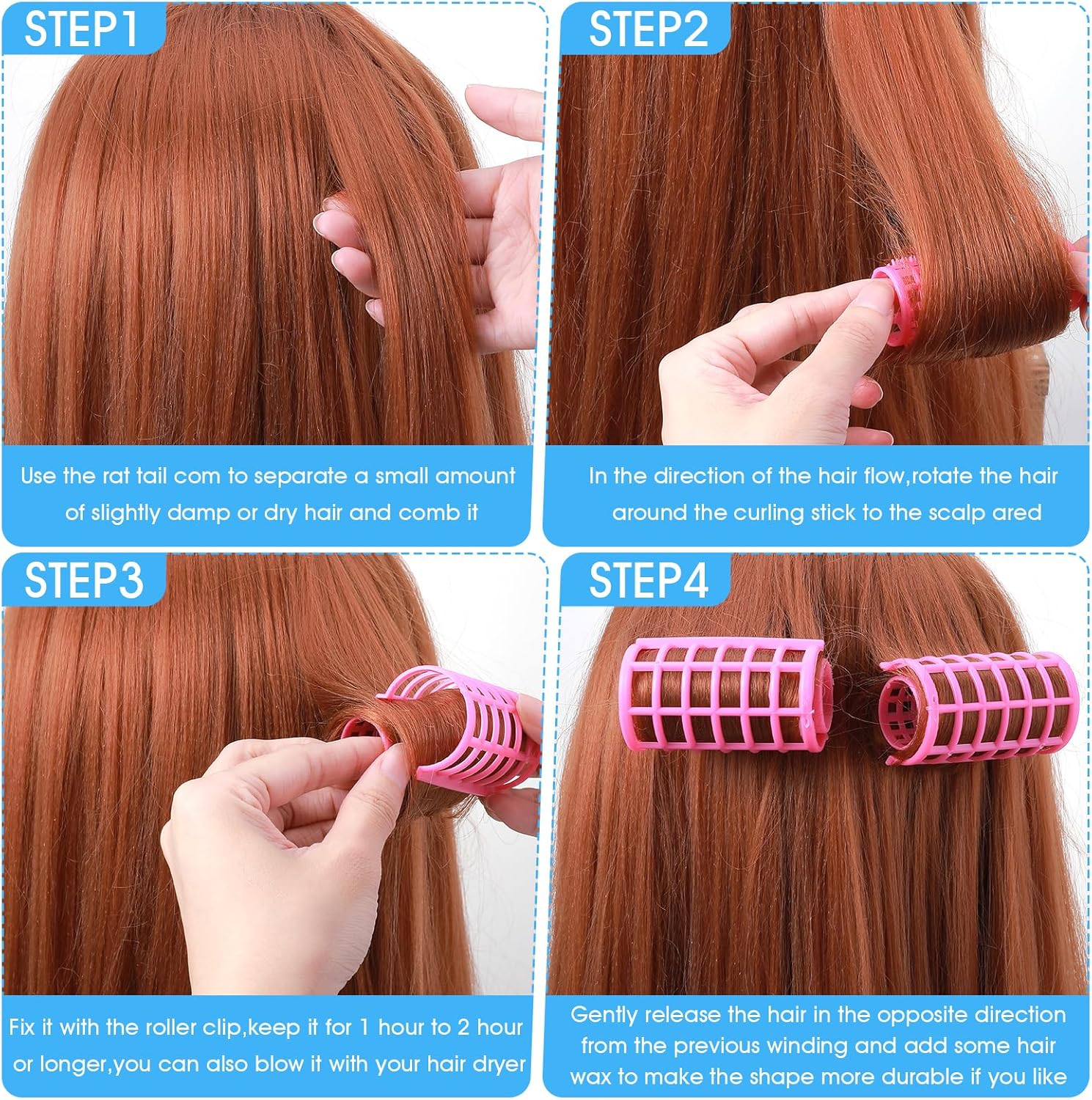 STEP1

Use the rat tail com to separate a small amount of slightly damp or dry hair and comb it

STEP2

In the direction of the hair flow,rotate the hair around the curling stick to the scalp ared

STEP3

Fix it with the roller clip,keep it for 1 hour to 2 hour or longer,you can also blow it with your hair dryer

STEP4

Gently release the hair in the opposite direction from the previous winding and add some hair wax to make the shape more durable if you like