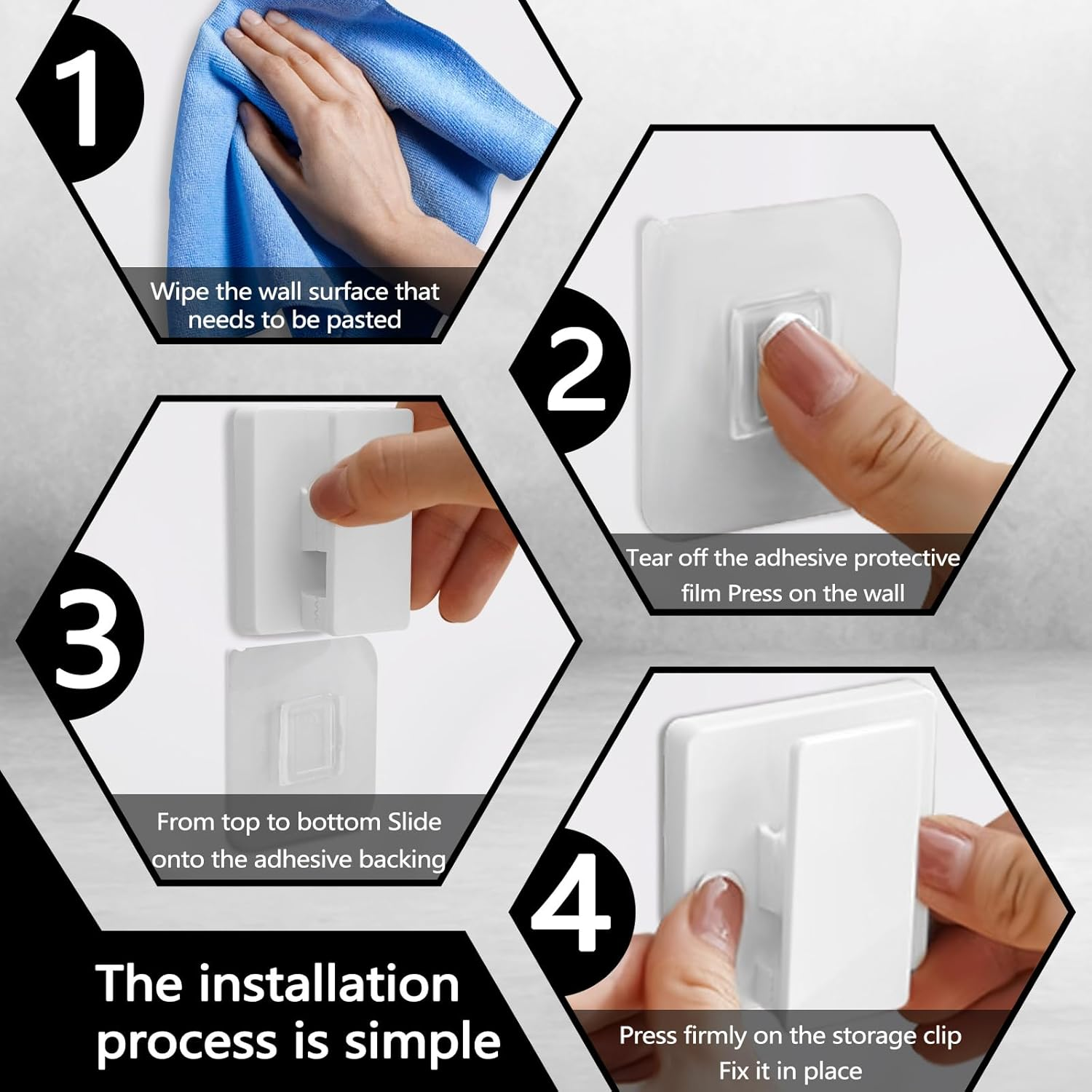 1

Wipe the wall surface that needs to be pasted

2

Tear off the adhesive protective film Press on the wall

3

From top to bottom Slide onto the adhesive backing

4

Press firmly on the storage clip Fix it in place

The installation process is simple