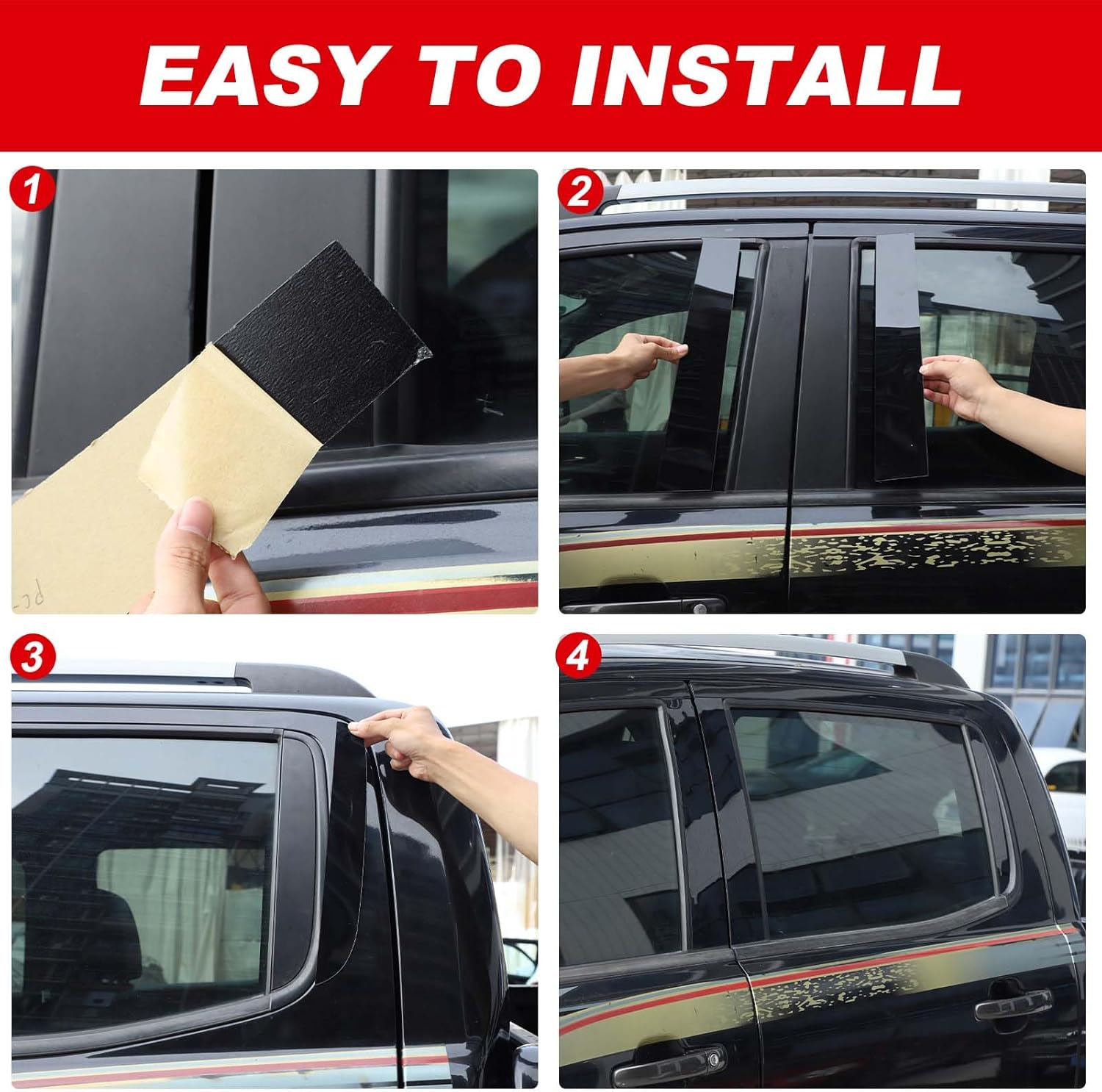 EASY TO INSTALL

1

2

3

4