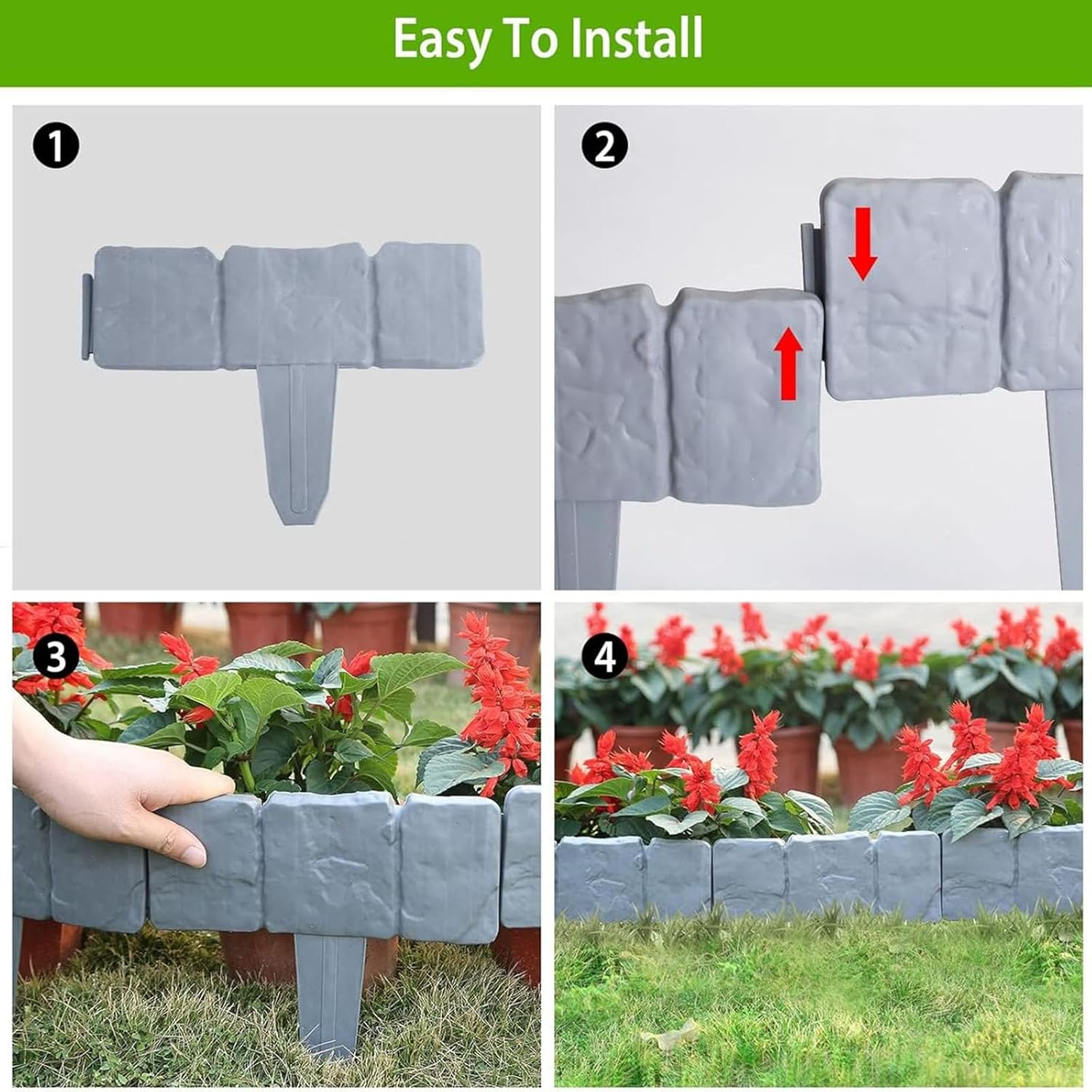 Easy To Install

1

2

3

4