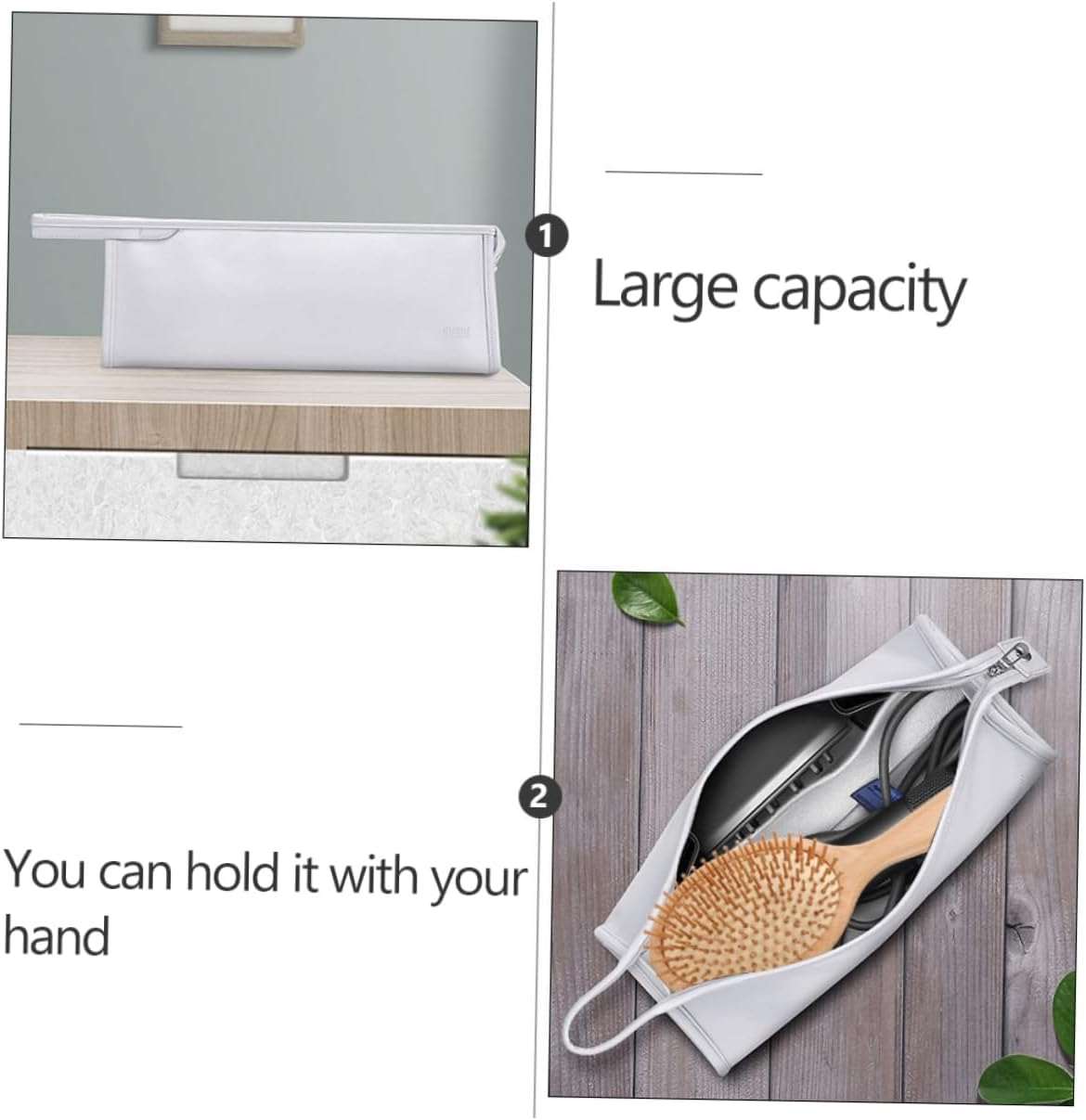 1

Large capacity

2

You can hold it with your hand