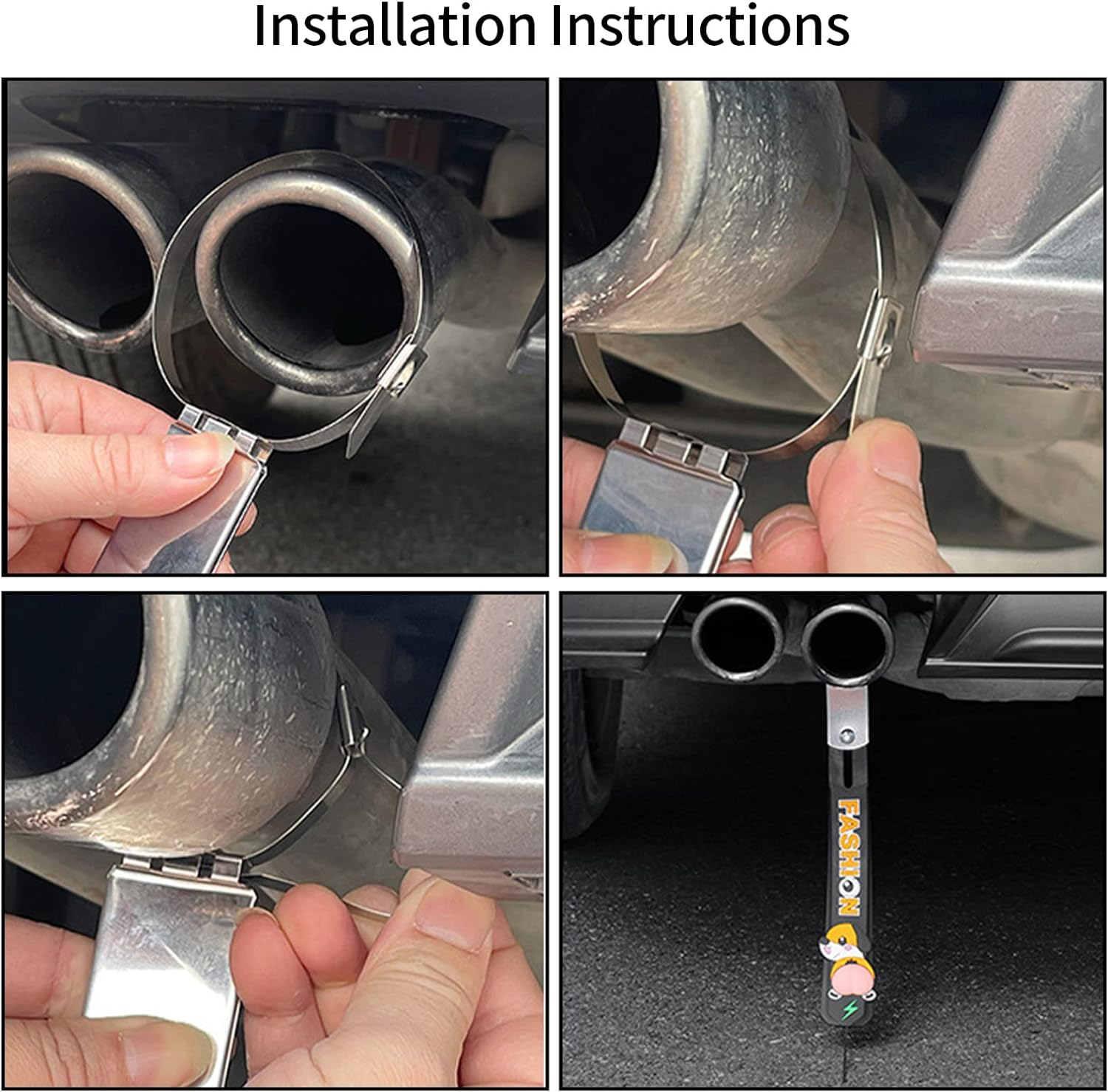 Installation Instructions

FASHION