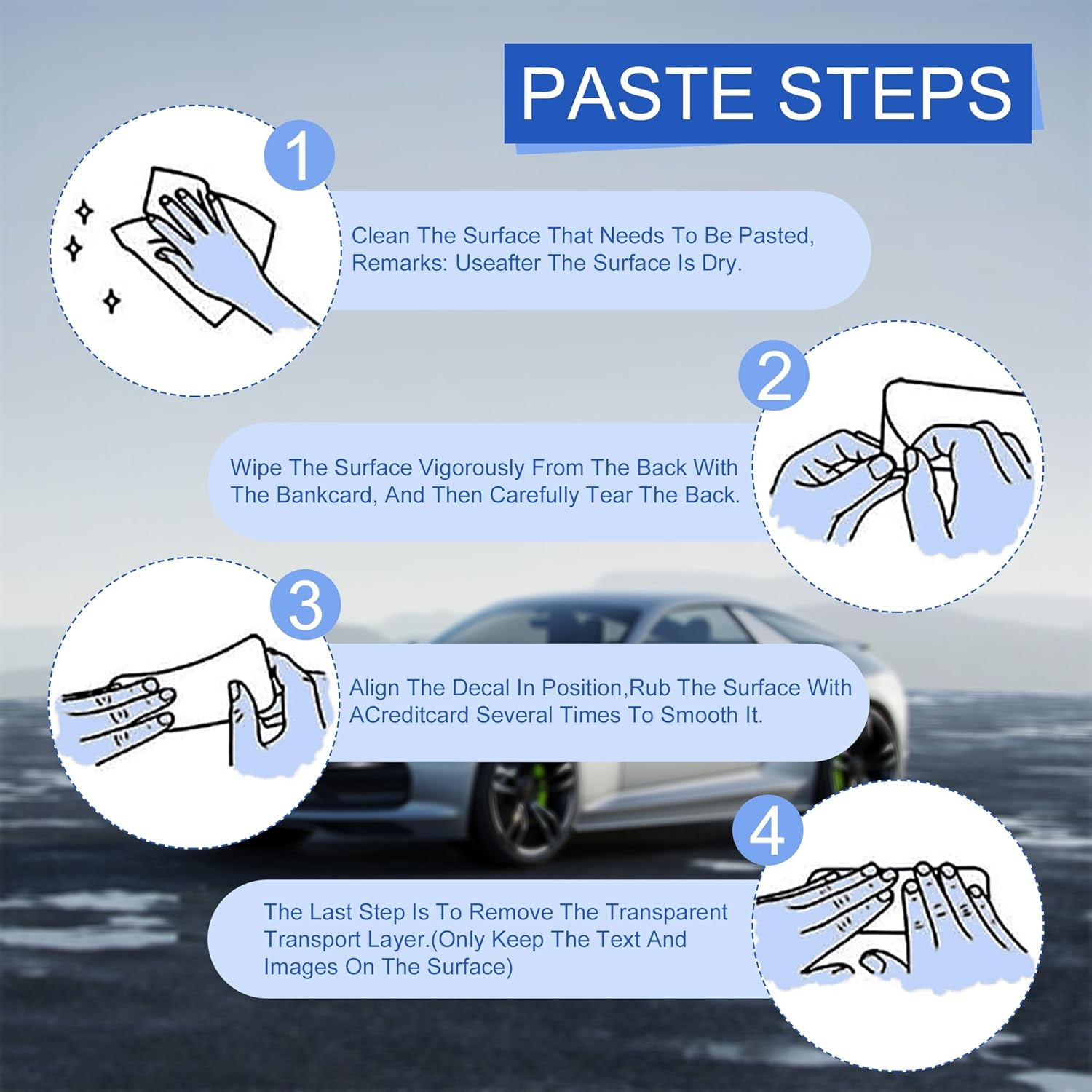 PASTE STEPS

1

Clean The Surface That Needs To Be Pasted, Remarks: Useafter The Surface Is Dry.

2

Wipe The Surface Vigorously From The Back With The Bankcard, And Then Carefully Tear The Back.

3

Align The Decal In Position,Rub The Surface With ACreditcard Several Times To Smooth It.

4

The Last Step Is To Remove The Transparent Transport Layer.(Only Keep The Text And Images On The Surface)