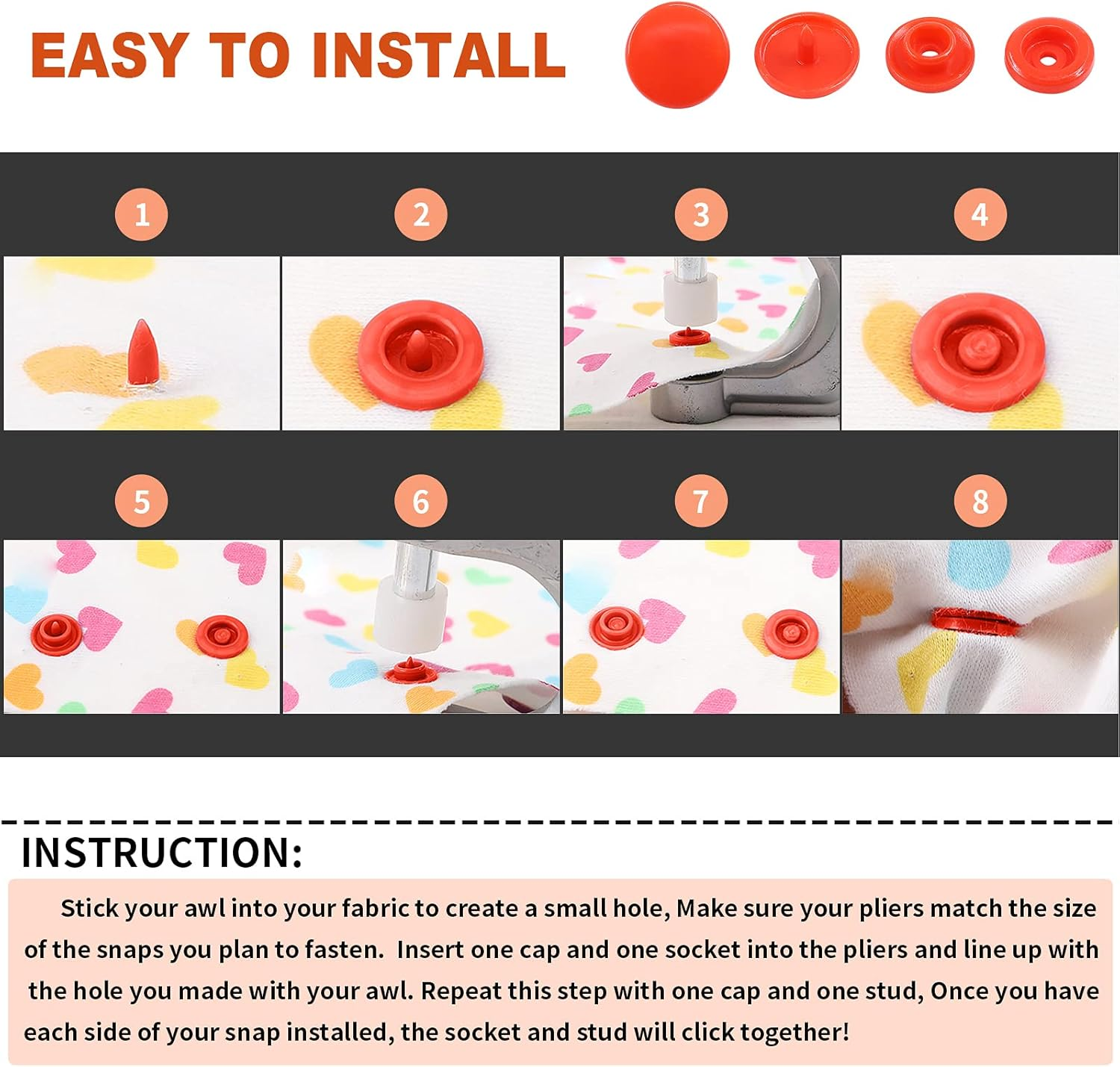 EASY TO INSTALL

1

2

3

4

5

6

7

8

INSTRUCTION:

Stick your awl into your fabric to create a small hole, Make sure your pliers match the size of the snaps you plan to fasten. Insert one cap and one socket into the pliers and line up with the hole you made with your awl. Repeat this step with one cap and one stud, Once you have each side of your snap installed, the socket and stud will click together!