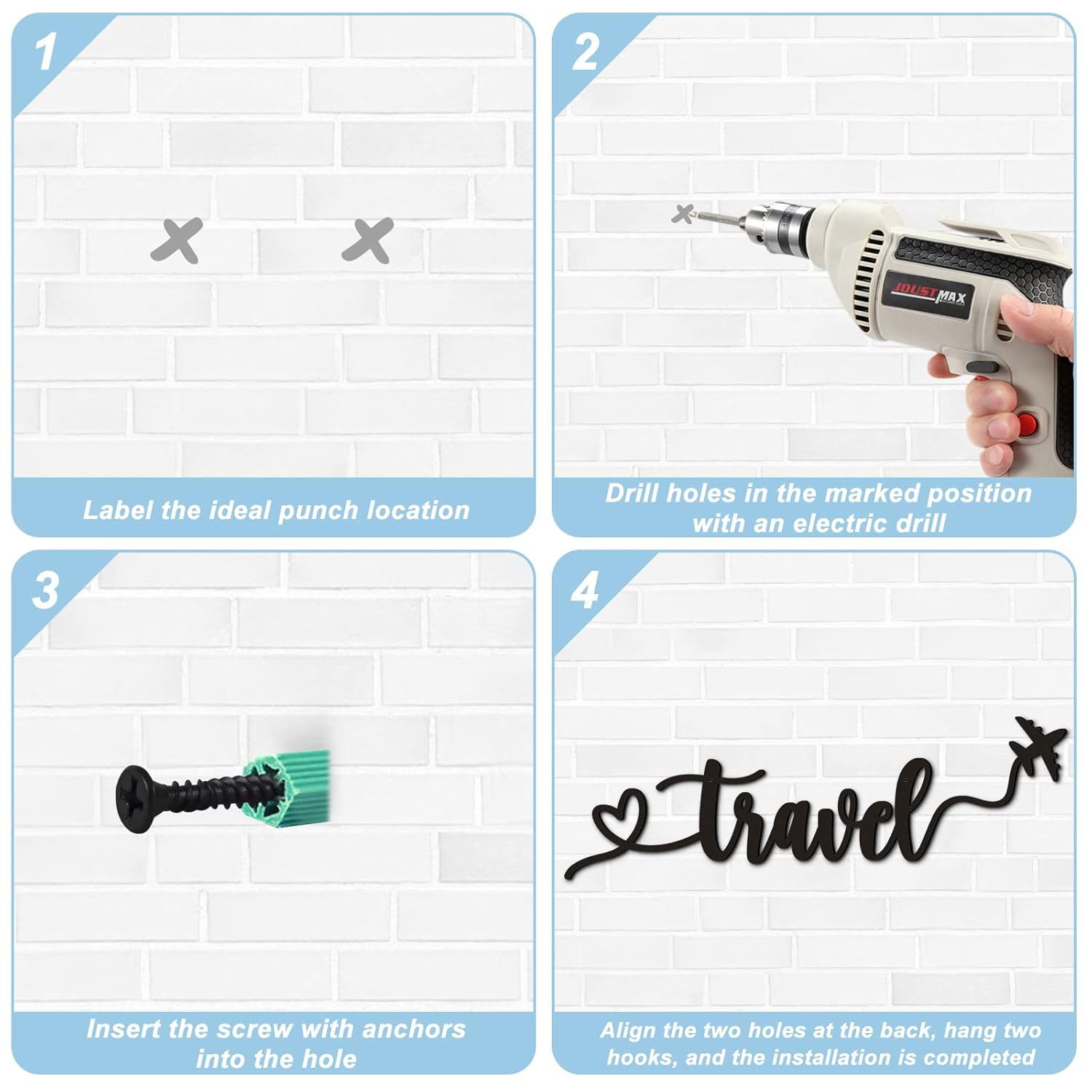 1

Label the ideal punch location

2

JOUSTMAX

Drill holes in the marked position with an electric drill

3

Insert the screw with anchors into the hole

4

travel

Align the two holes at the back, hang two hooks, and the installation is completed