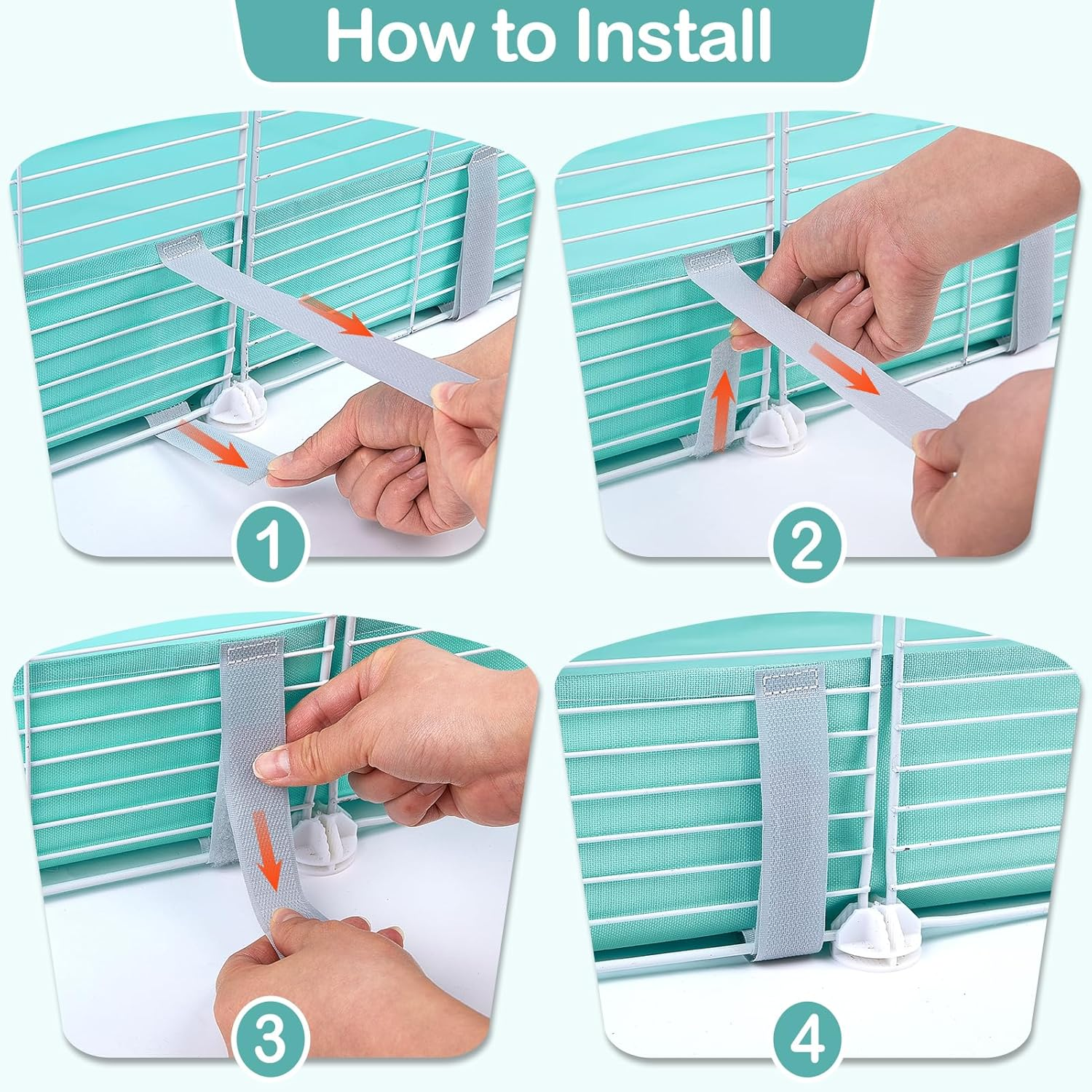 How to Install

1

2

3

4