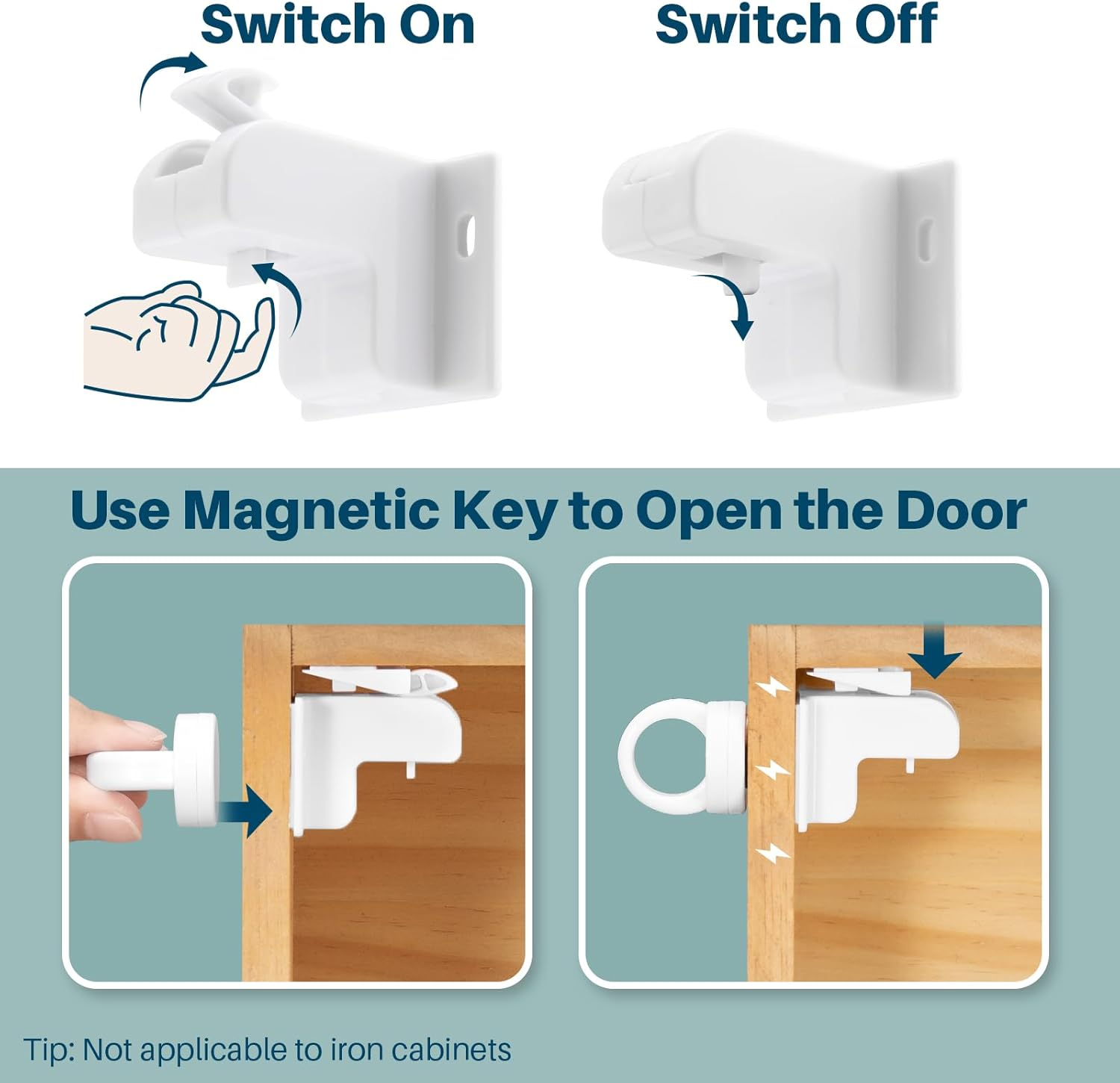 Switch On

Switch Off

Use Magnetic Key to Open the Door

Tip: Not applicable to iron cabinets