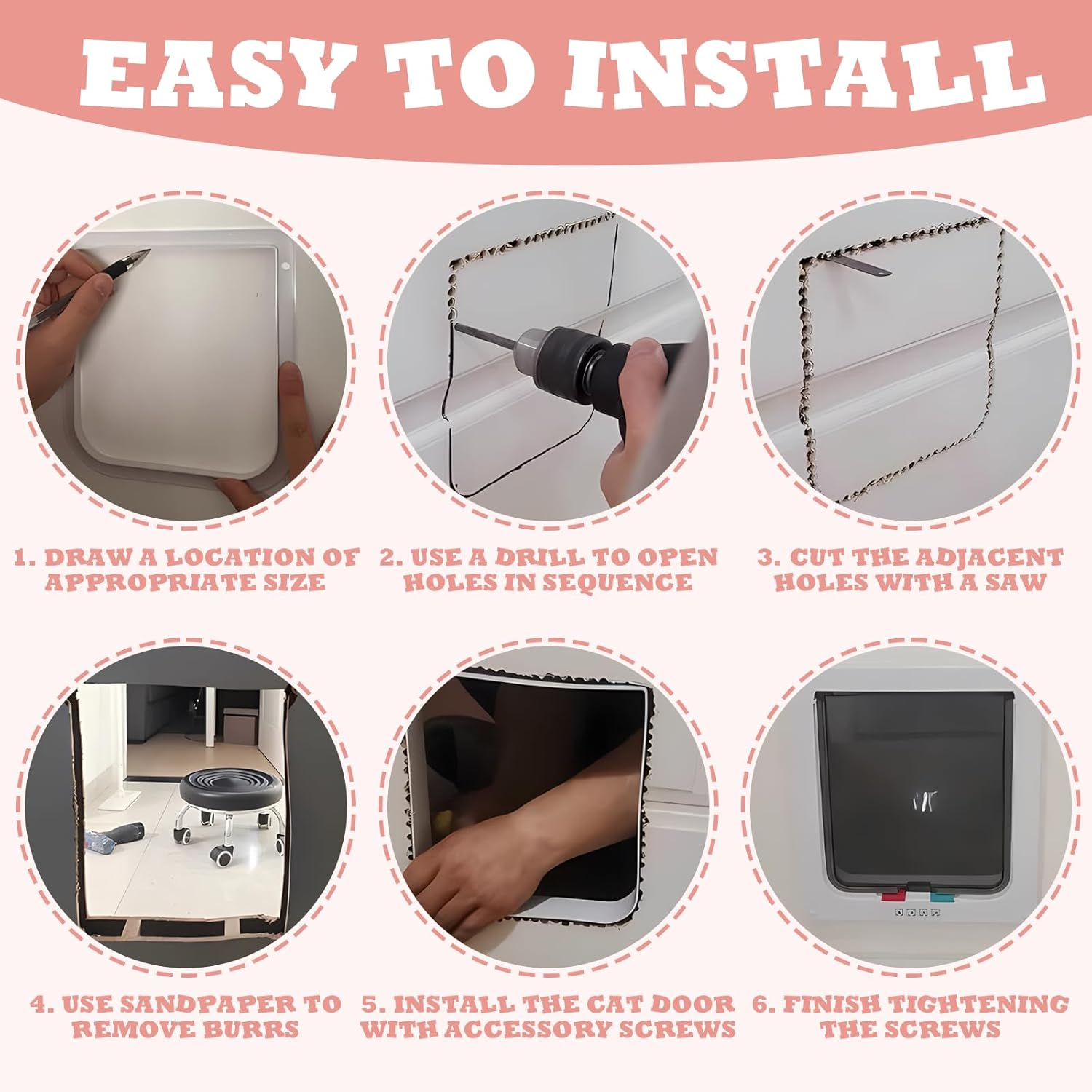 EASY TO INSTALL

1. DRAW A LOCATION OF APPROPRIATE SIZE

2. USE A DRILL TO OPEN HOLES IN SEQUENCE

3. CUT THE ADJACENT HOLES WITH A SAW

4. USE SANDPAPER TO REMOVE BURRS

5. INSTALL THE CAT DOOR WITH ACCESSORY SCREWS

6. FINISH TIGHTENING THE SCREWS