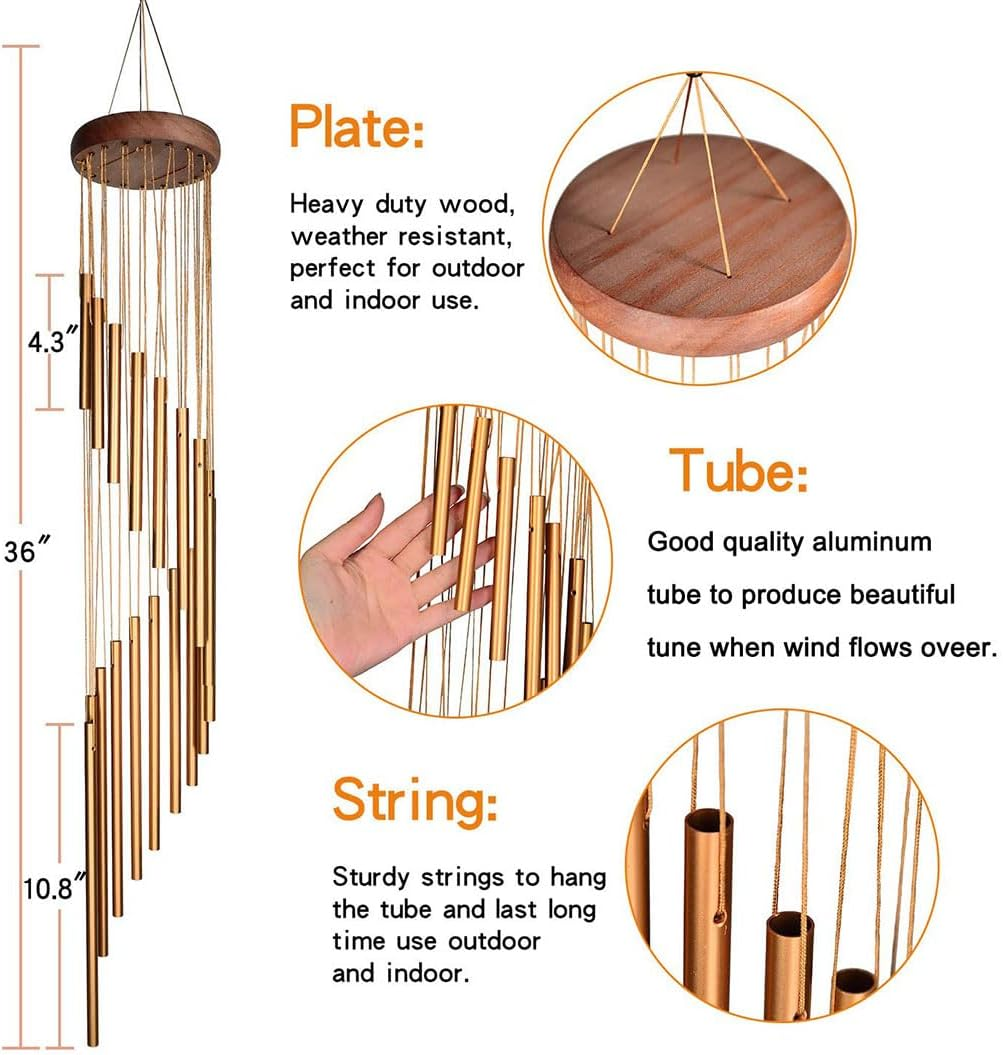 4.3″

36″

10.8″

Plate:

Heavy duty wood, weather resistant, perfect for outdoor and indoor use.

Tube:

Good quality aluminum tube to produce beautiful tune when wind flows oveer.

String:

Sturdy strings to hang the tube and last long time use outdoor and indoor.