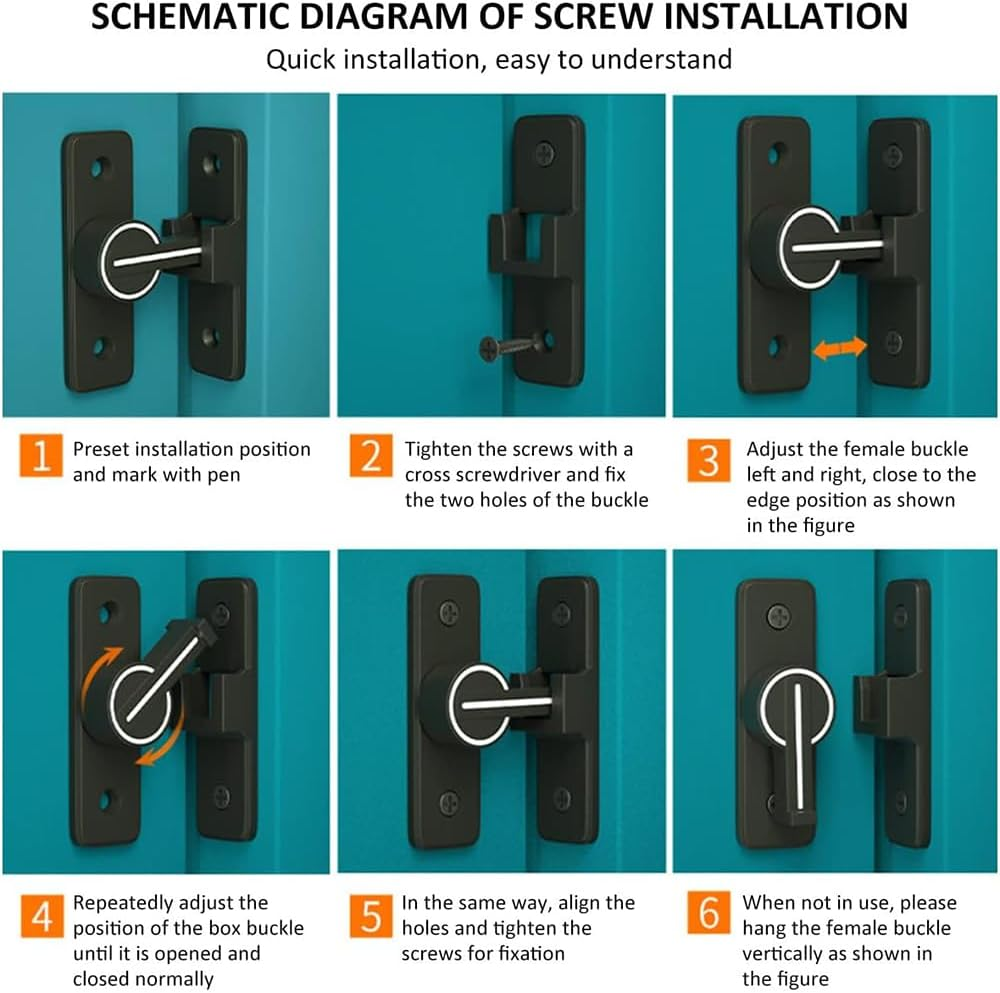 SCHEMATIC DIAGRAM OF SCREW INSTALLATION

Quick installation, easy to understand

1 Preset installation position and mark with pen

2 Tighten the screws with a cross screwdriver and fix the two holes of the buckle

3 Adjust the female buckle left and right, close to the edge position as shown in the figure

4 Repeatedly adjust the position of the box buckle until it is opened and closed normally

5 In the same way, align the holes and tighten the screws for fixation

6 When not in use, please hang the female buckle vertically as shown in the figure