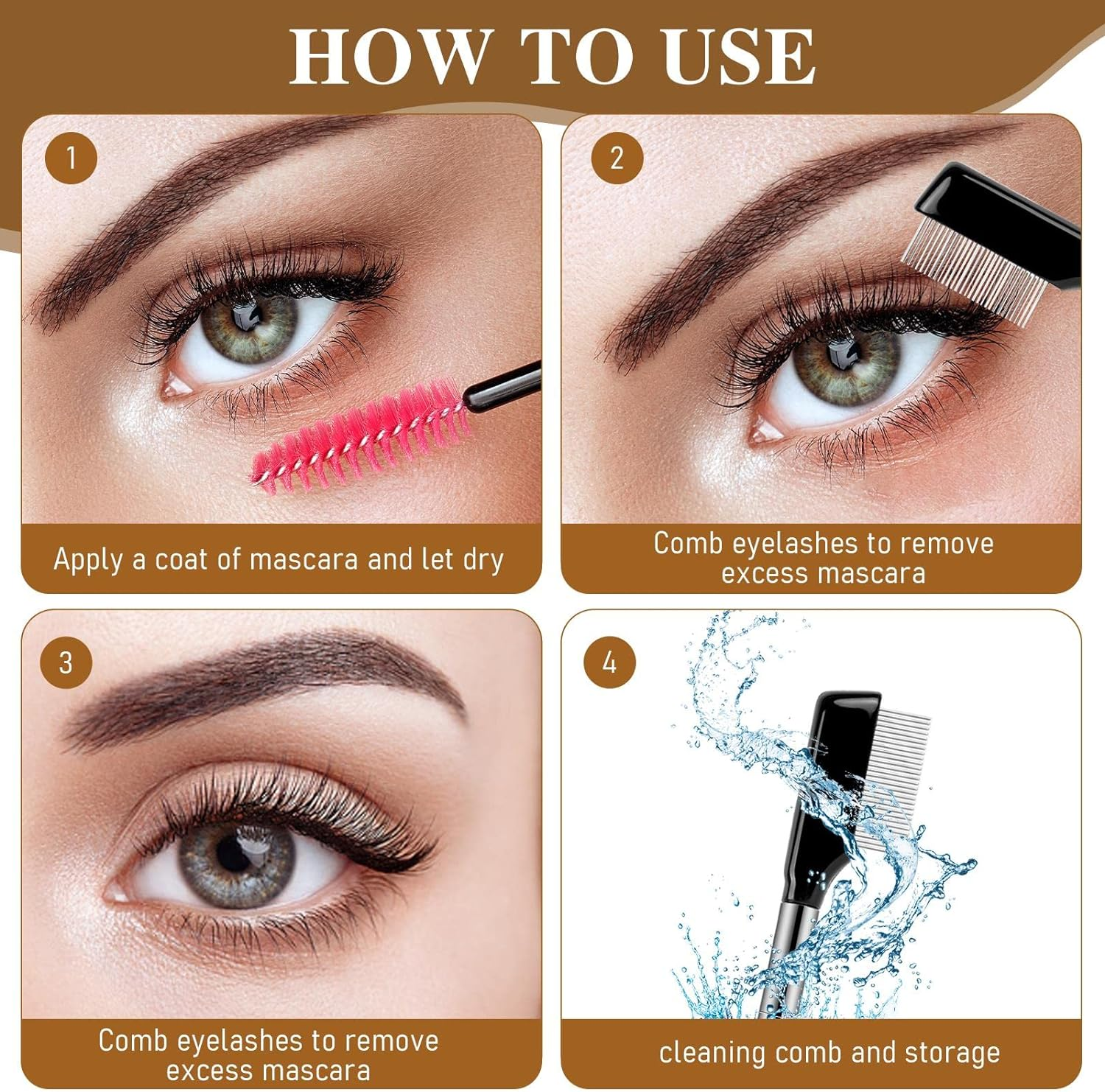 HOW TO USE

1

Apply a coat of mascara and let dry

2

Comb eyelashes to remove excess mascara

3

Comb eyelashes to remove excess mascara

4

cleaning comb and storage