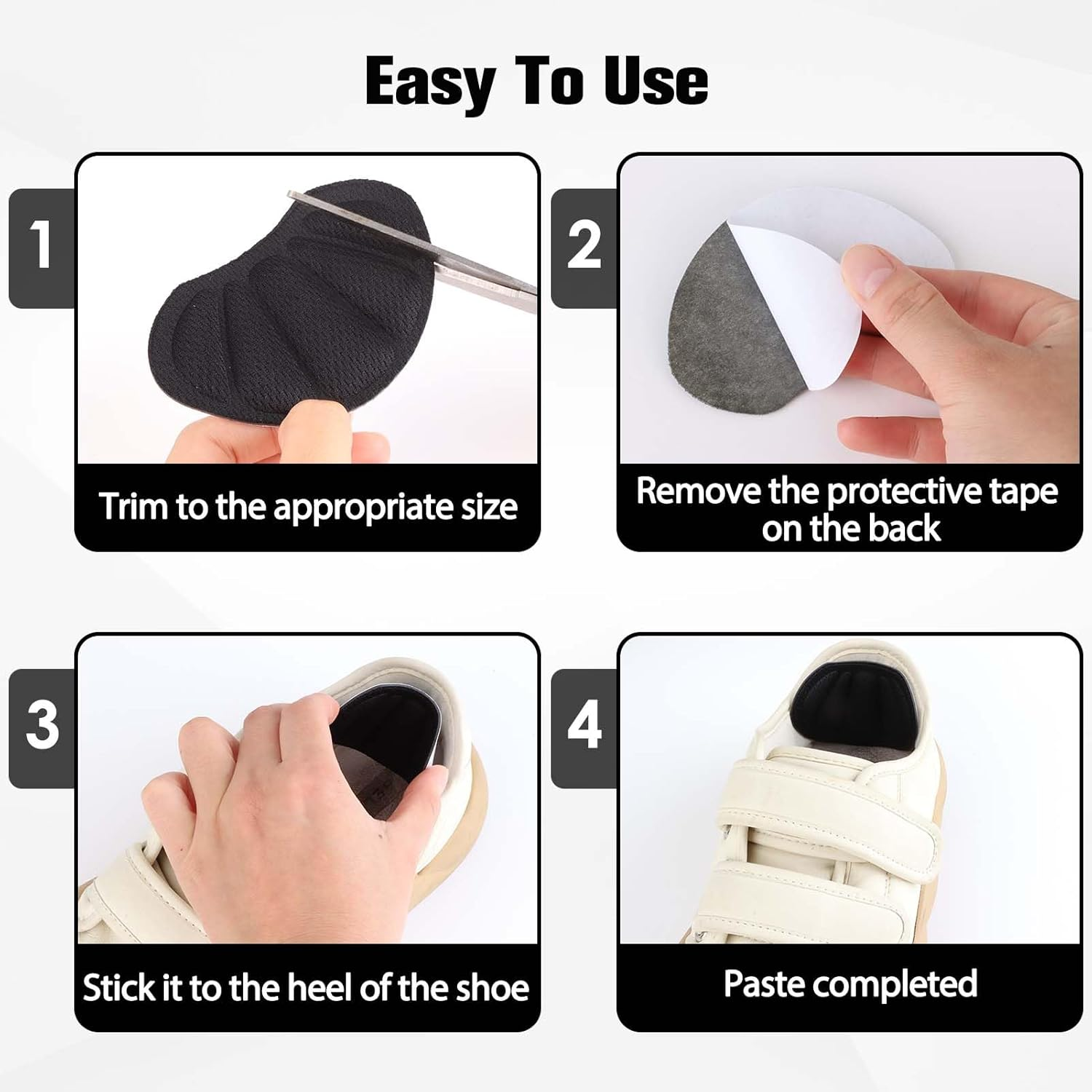 Easy To Use

1

Trim to the appropriate size

2

Remove the protective tape on the back

3

Stick it to the heel of the shoe

4

Paste completed