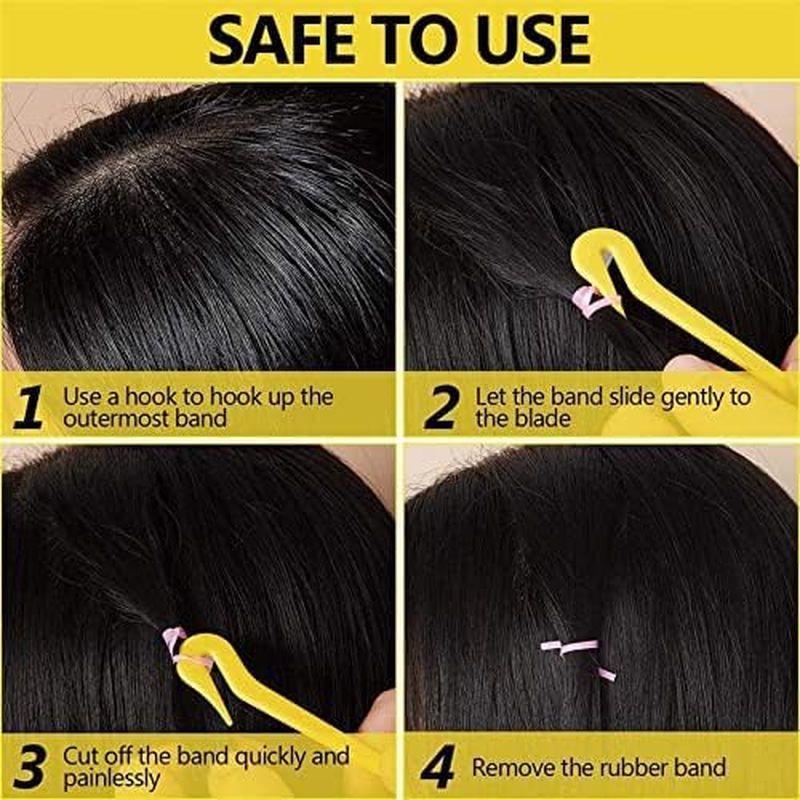 SAFE TO USE

1 Use a hook to hook up the outermost band

2 Let the band slide gently to the blade

3 Cut off the band quickly and painlessly

4 Remove the rubber band