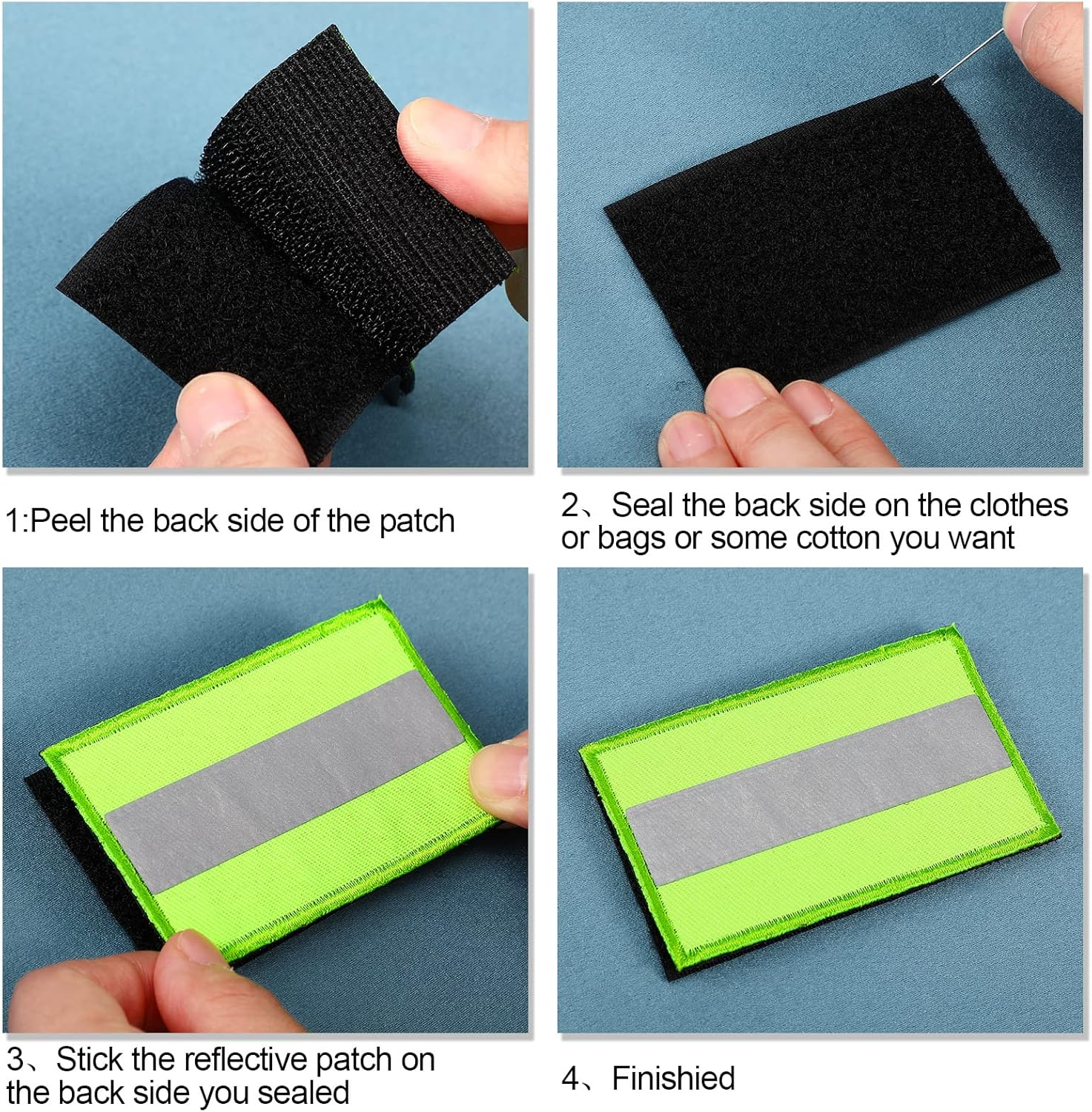 1:Peel the back side of the patch

2、Seal the back side on the clothes or bags or some cotton you want

3、Stick the reflective patch on the back side you sealed

4、Finishied