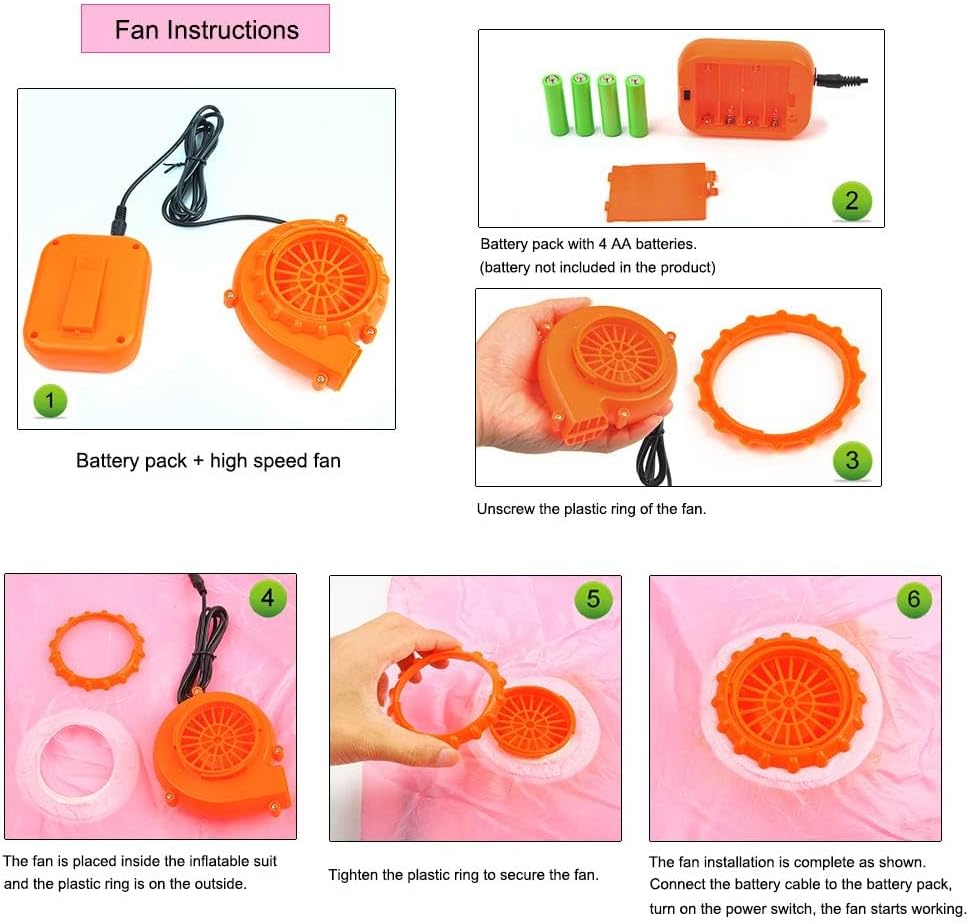 Fan Instructions

1

Battery pack + high speed fan

2

Battery pack with 4 AA batteries.
(battery not included in the product)

3

Unscrew the plastic ring of the fan.

4

The fan is placed inside the inflatable suit and the plastic ring is on the outside.

5

Tighten the plastic ring to secure the fan.

6

The fan installation is complete as shown. Connect the battery cable to the battery pack, turn on the power switch, the fan starts working.