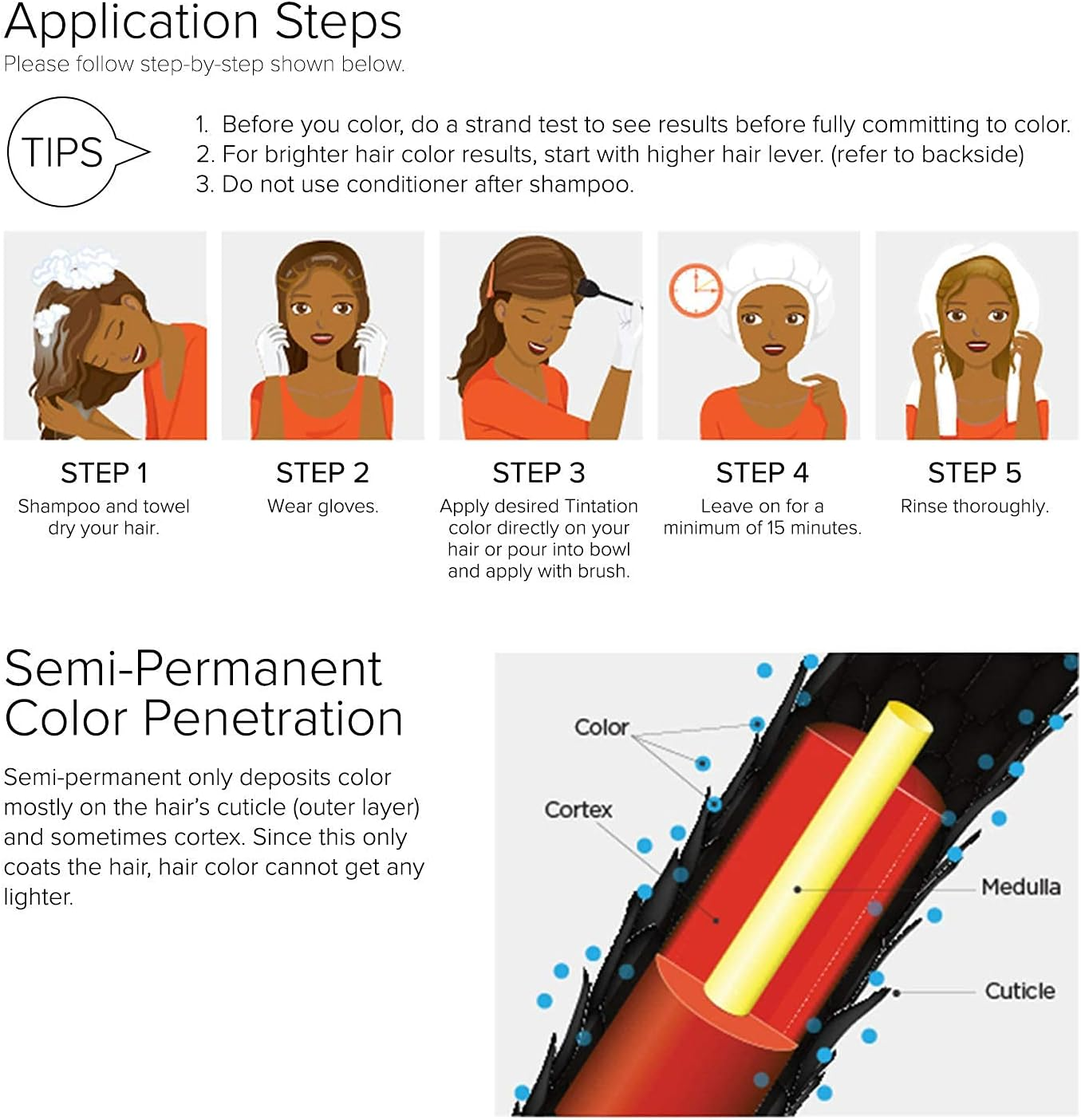 Application Steps
Please follow step-by-step shown below.

TIPS

1. Before you color, do a strand test to see results before fully committing to color.
2. For brighter hair color results, start with higher hair lever. (refer to backside)
3. Do not use conditioner after shampoo.

STEP 1
Shampoo and towel dry your hair.

STEP 2
Wear gloves.

STEP 3
Apply desired Tintation color directly on your hair or pour into bowl and apply with brush.

STEP 4
Leave on for a minimum of 15 minutes.

STEP 5
Rinse thoroughly.

Semi-Permanent Color Penetration

Semi-permanent only deposits color mostly on the hair's cuticle (outer layer) and sometimes cortex. Since this only coats the hair, hair color cannot get any lighter.

Color
Cortex
Medulla
Cuticle