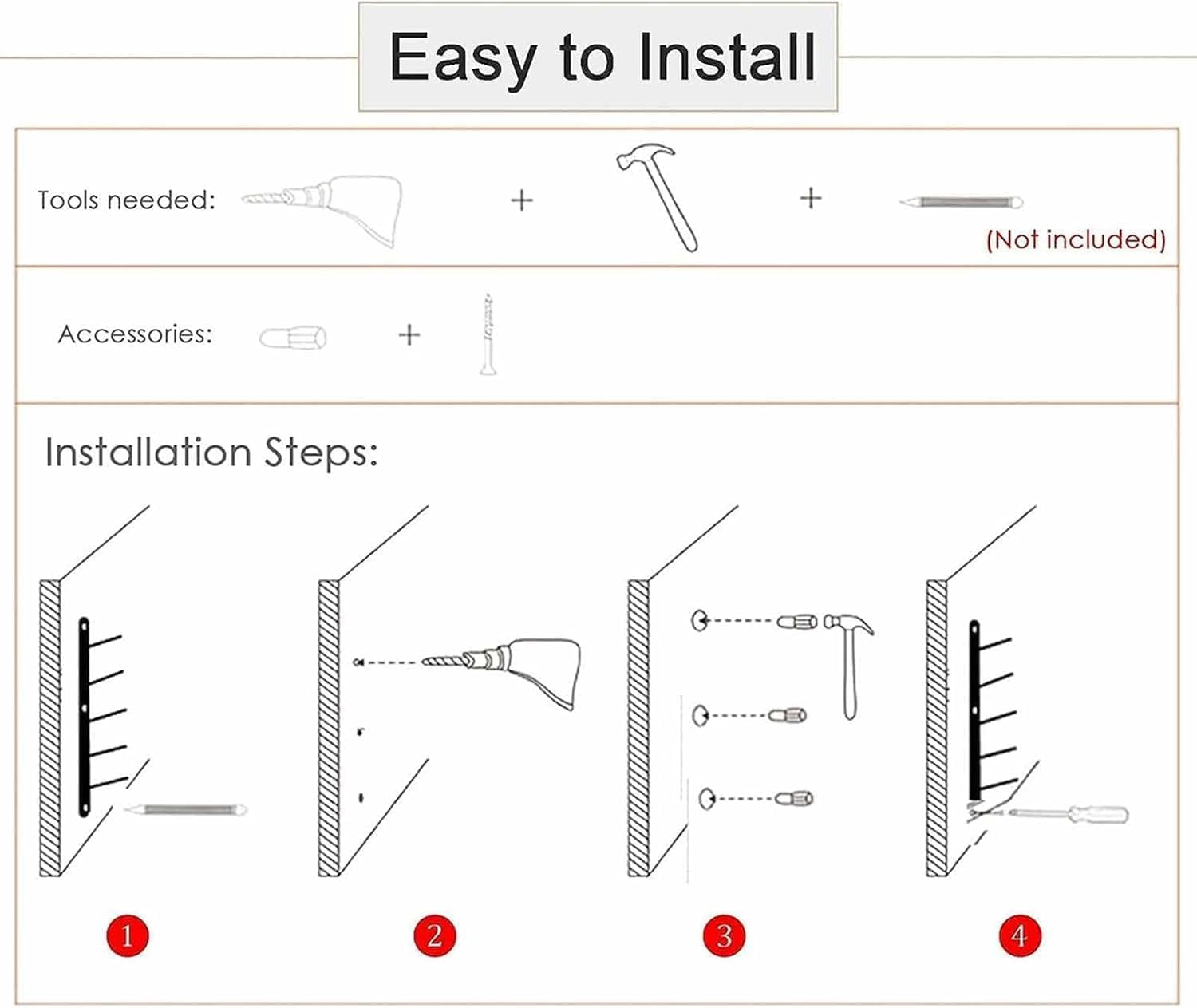 Easy to Install

Tools needed: + + (Not included)

Accessories: +

Installation Steps:

1

2

3

4