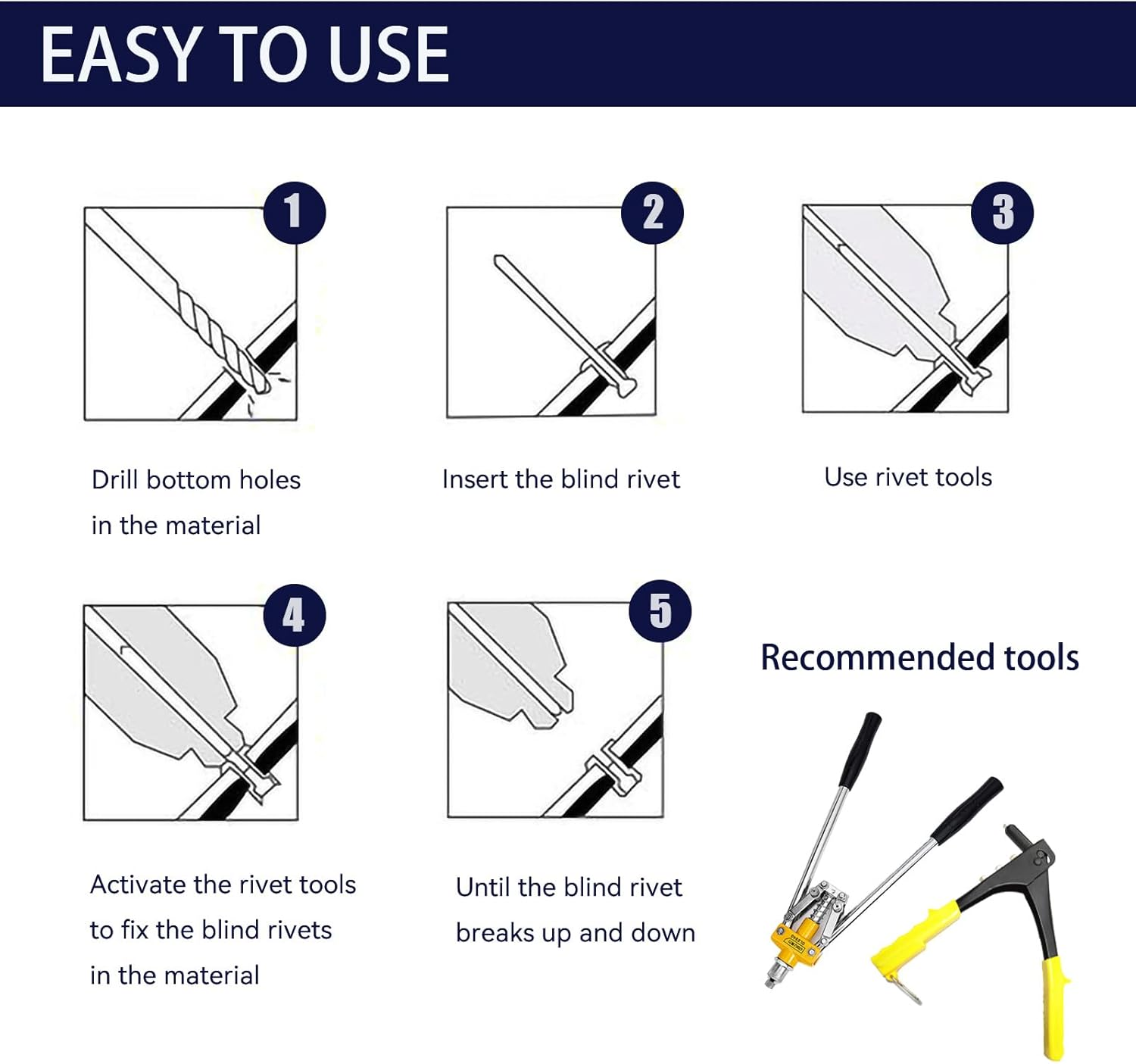 EASY TO USE

1

Drill bottom holes in the material

2

Insert the blind rivet

3

Use rivet tools

4

Activate the rivet tools to fix the blind rivets in the material

5

Until the blind rivet breaks up and down

Recommended tools