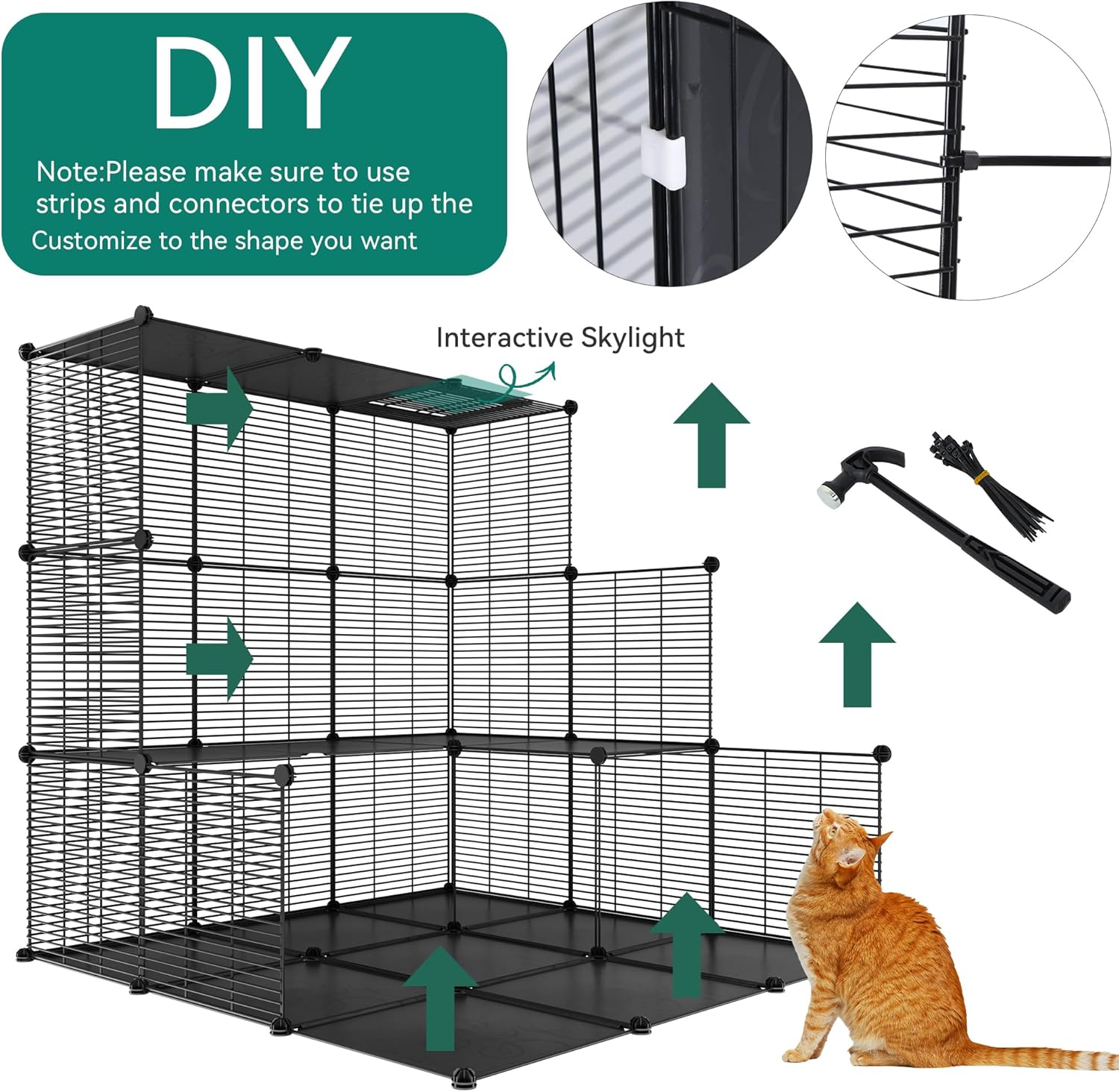 DIY

Note:Please make sure to use strips and connectors to tie up the

Customize to the shape you want

Interactive Skylight