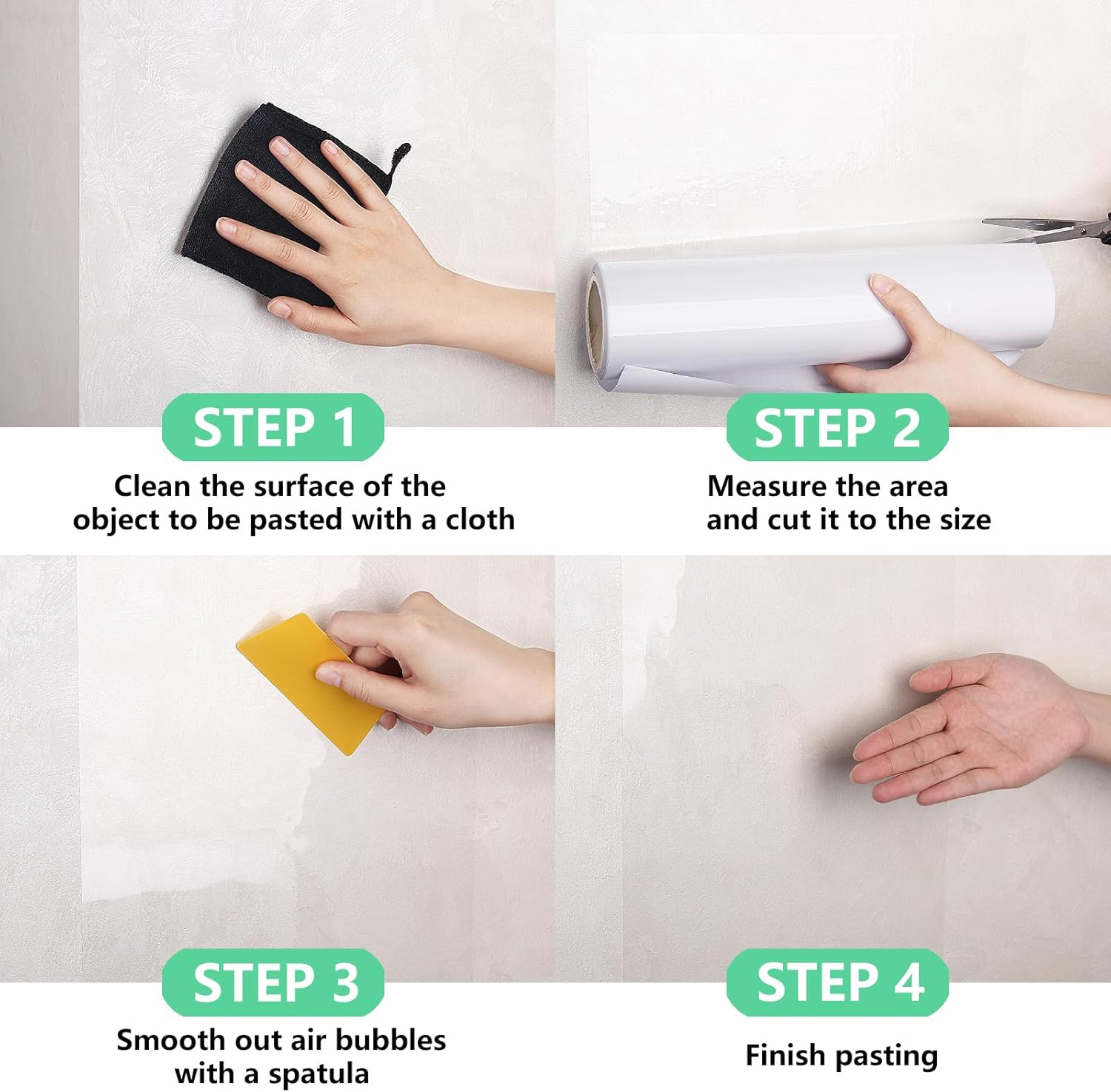 STEP 1
Clean the surface of the object to be pasted with a cloth

STEP 2
Measure the area and cut it to the size

STEP 3
Smooth out air bubbles with a spatula

STEP 4
Finish pasting